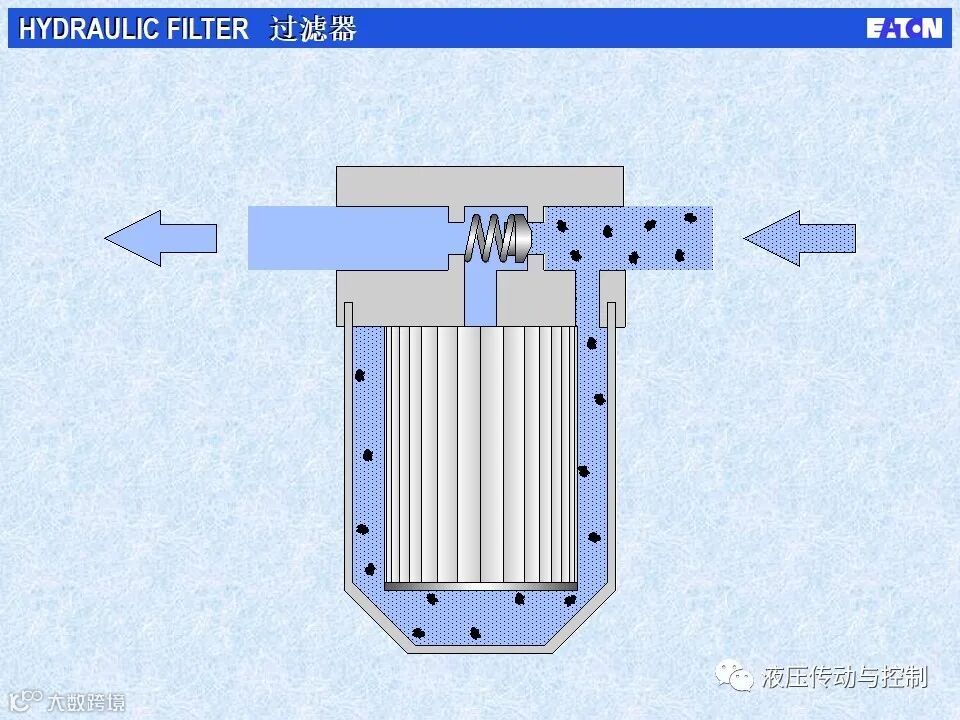 HYDRAULIC FILTER 过滤器

EATON

液压传动与控制

大数跨境