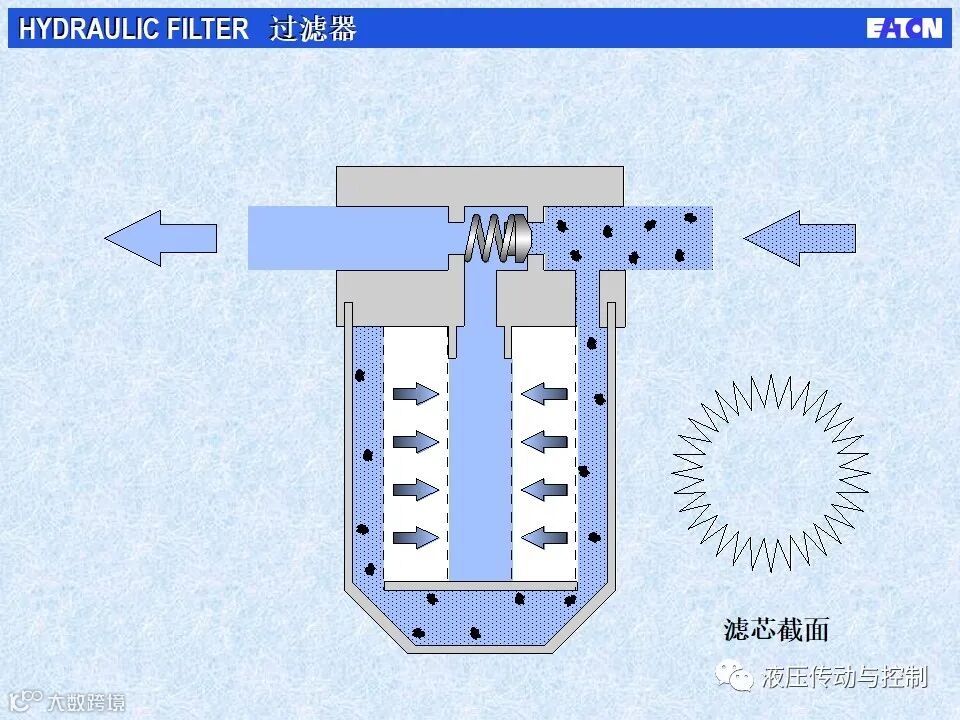 HYDRAULIC FILTER 过滤器

EATON

滤芯截面

液压传动与控制

大数跨境