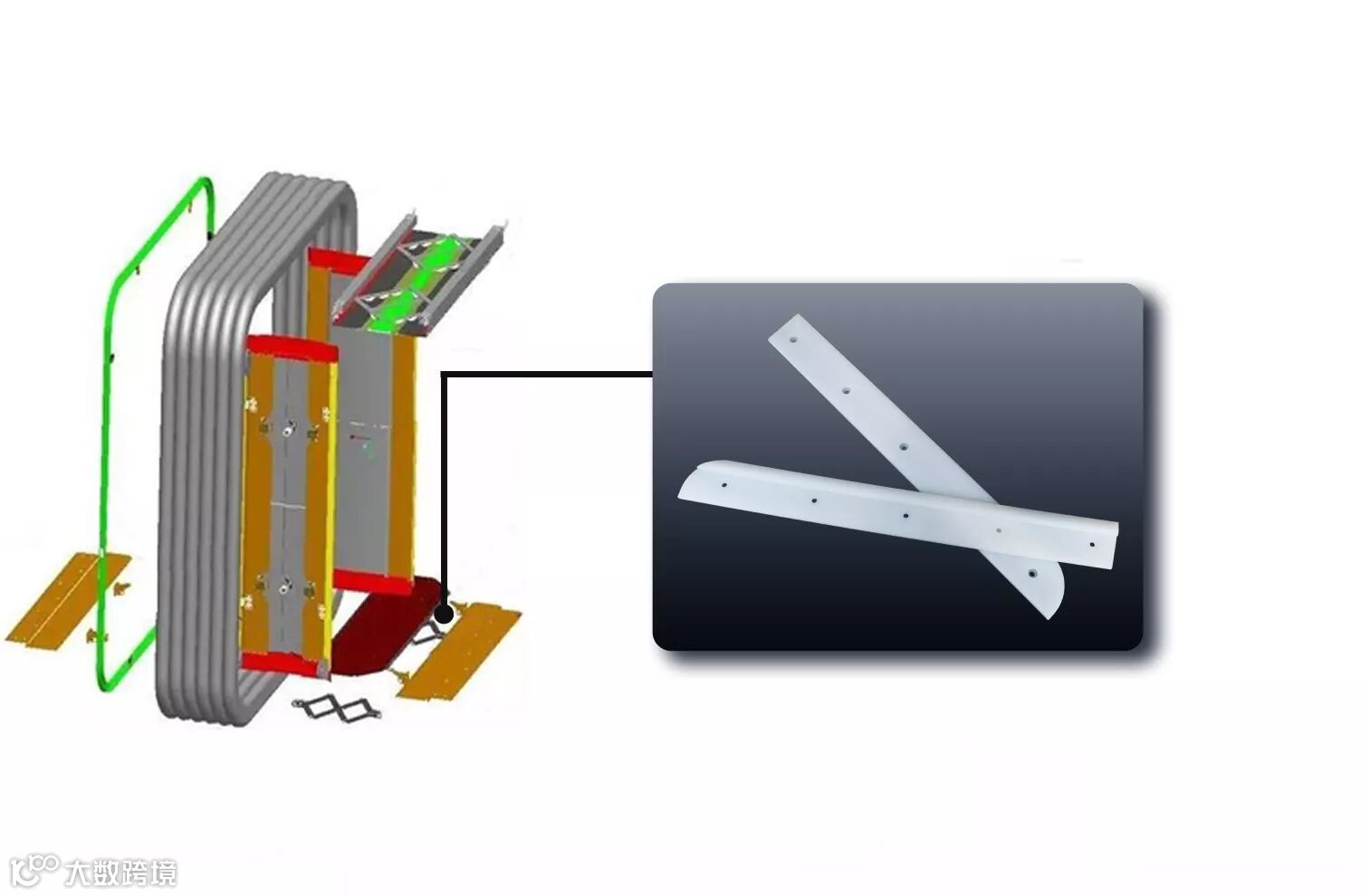 大数跨境