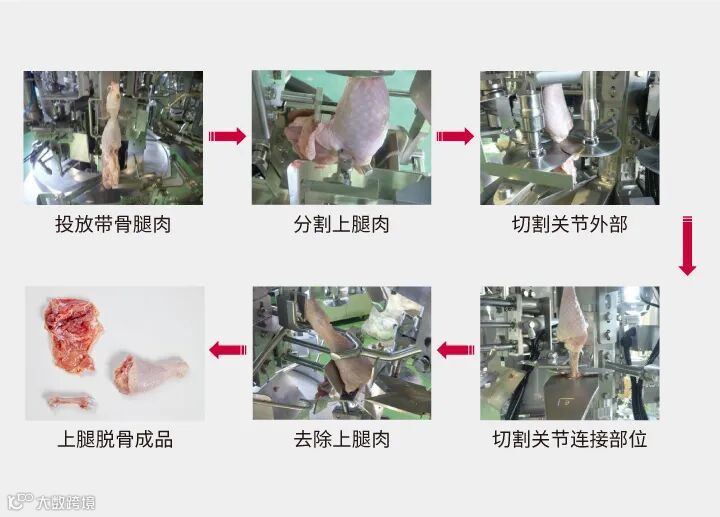 投放带骨腿肉

分割上腿肉

切割关节外部

切割关节连接部位

去除上腿肉

上腿脱骨成品

大数跨境