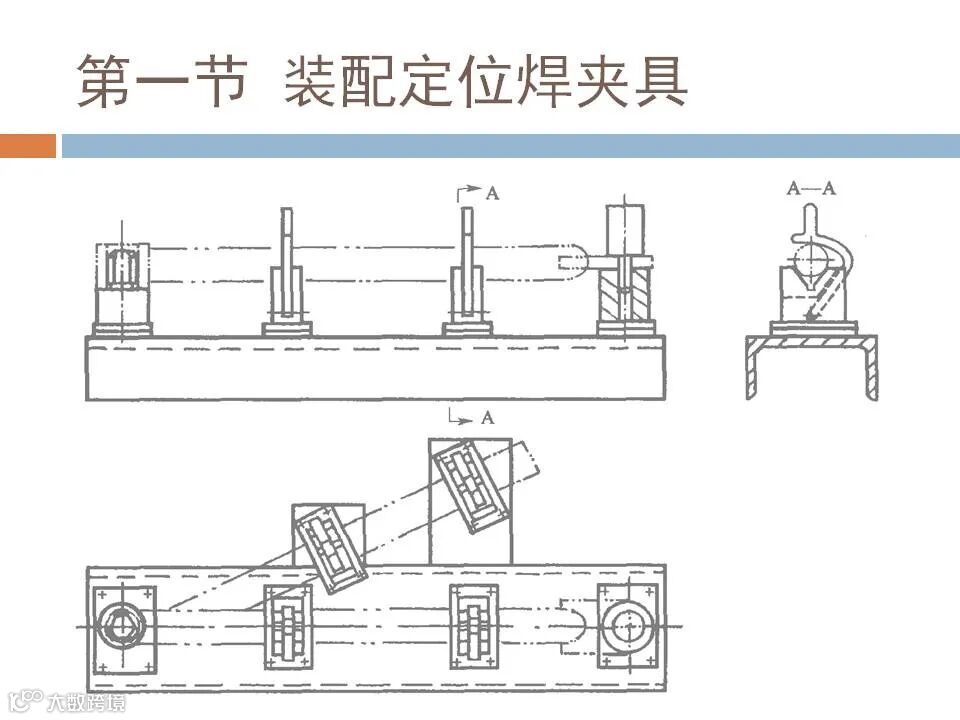 第一节 装配定位焊夹具

A

A—A

A

大数跨境