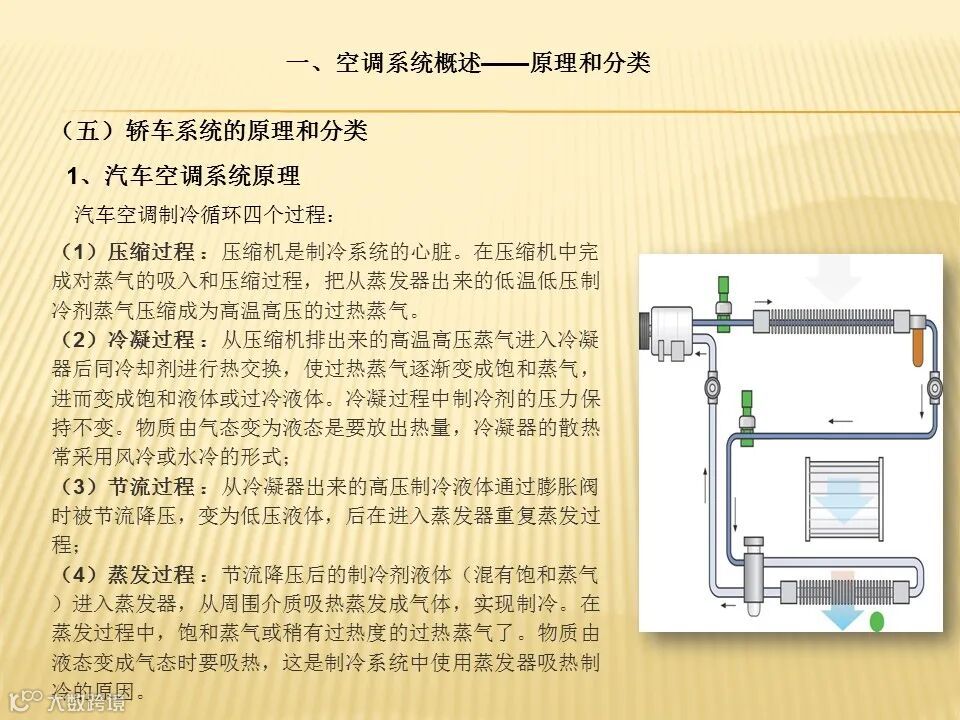 一、空调系统概述——原理和分类

（五）轿车系统的原理和分类

1、汽车空调系统原理

汽车空调制冷循环四个过程：

（1）压缩过程：压缩机是制冷系统的心脏。在压缩机中完成对蒸气的吸入和压缩过程，把从蒸发器出来的低温低压制冷剂蒸气压缩成为高温高压的过热蒸气。

（2）冷凝过程：从压缩机排出来的高温高压蒸气进入冷凝器后同冷却剂进行热交换，使过热蒸气逐渐变成饱和蒸气，进而变成饱和液体或过冷液体。冷凝过程中制冷剂的压力保持不变。物质由气态变为液态是要放出热量，冷凝器的散热常采用风冷或水冷的形式；

（3）节流过程：从冷凝器出来的高压制冷液体通过膨胀阀时被节流降压，变为低压液体，后在进入蒸发器重复蒸发过程；

（4）蒸发过程：节流降压后的制冷剂液体（混有饱和蒸气）进入蒸发器，从周围介质吸热蒸发成气体，实现制冷。在蒸发过程中，饱和蒸气或稍有过热度的过热蒸气了。物质由液态变成气态时要吸热，这是制冷系统中使用蒸发器吸热制冷的原因。

大数跨境