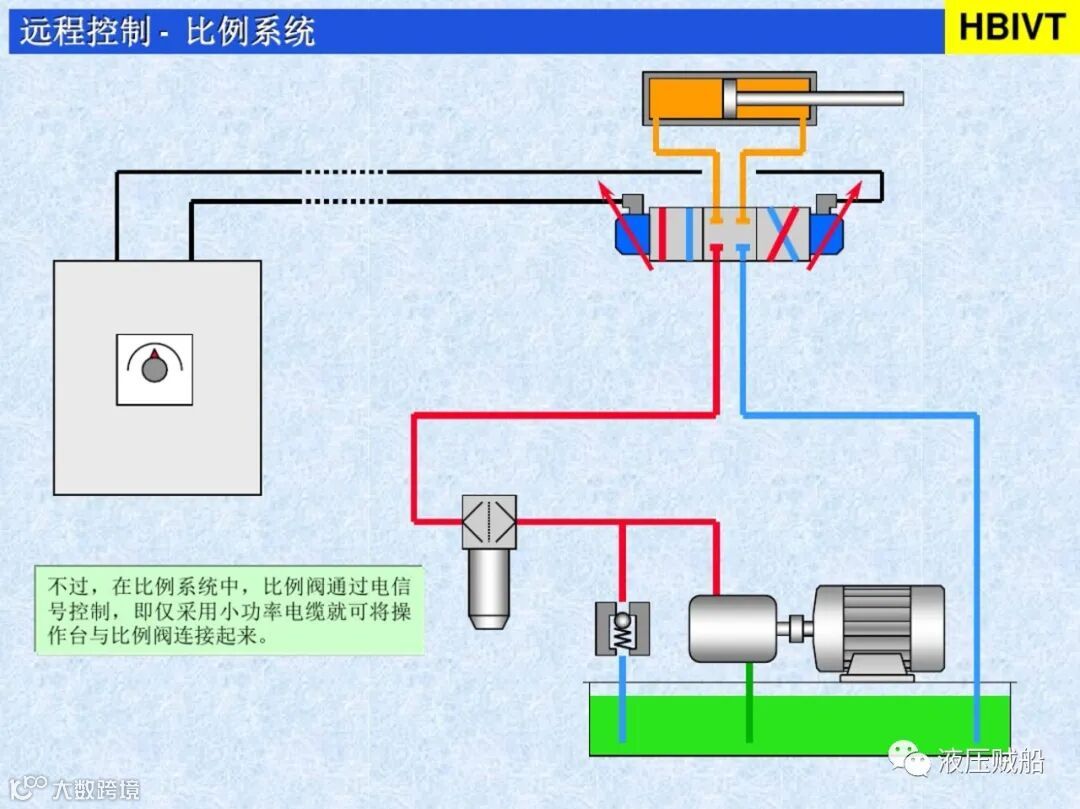 远程控制 - 比例系统

HBIVT

不过，在比例系统中，比例阀通过电信号控制，即仅采用小功率电缆就可将操作台与比例阀连接起来。

液压贼船

大数跨境