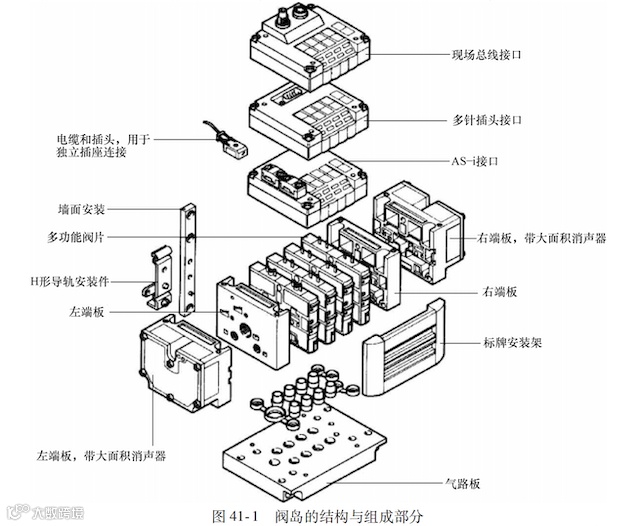 现场总线接口

多针插头接口

电缆和插头，用于独立插座连接

AS-i接口

墙面安装

多功能阀片

右端板，带大面积消声器

H形导轨安装件

右端板

左端板

标牌安装架

左端板，带大面积消声器

气路板

大数跨境

图 41-1 阀岛的结构与组成部分