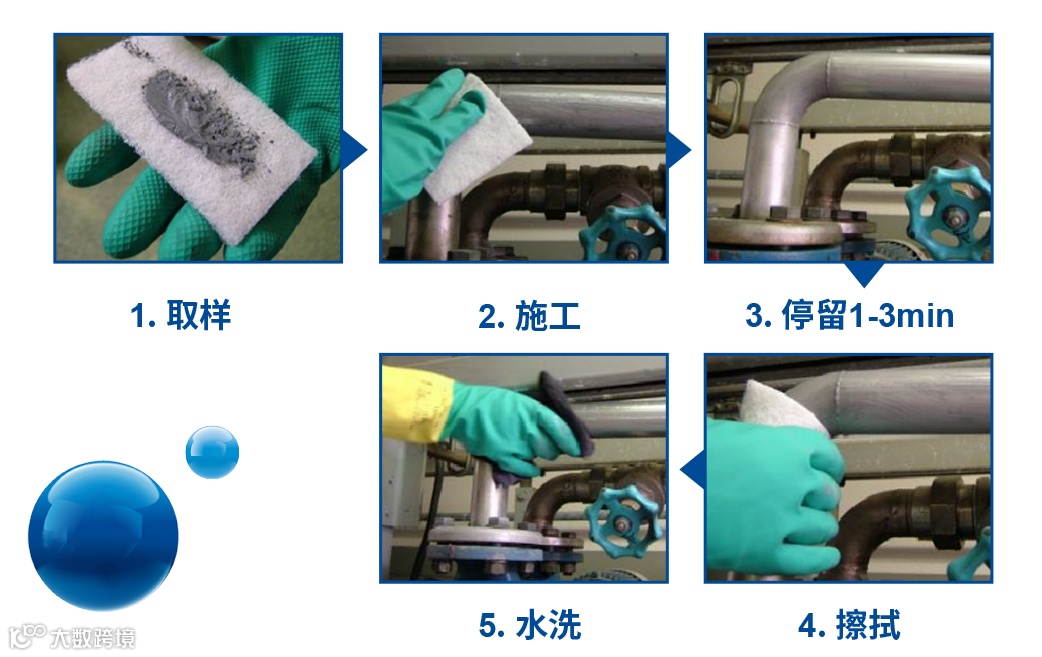 1. 取样

2. 施工

3. 停留1-3min

5. 水洗

4. 擦拭

大数跨境