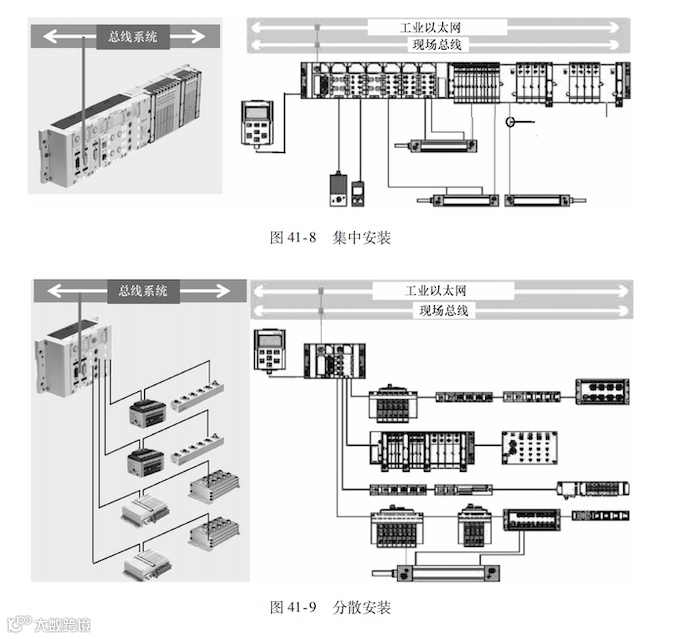 总线系统

工业以太网

现场总线

图 41-8 集中安装

总线系统

工业以太网

现场总线

图 41-9 分散安装

大数跨境