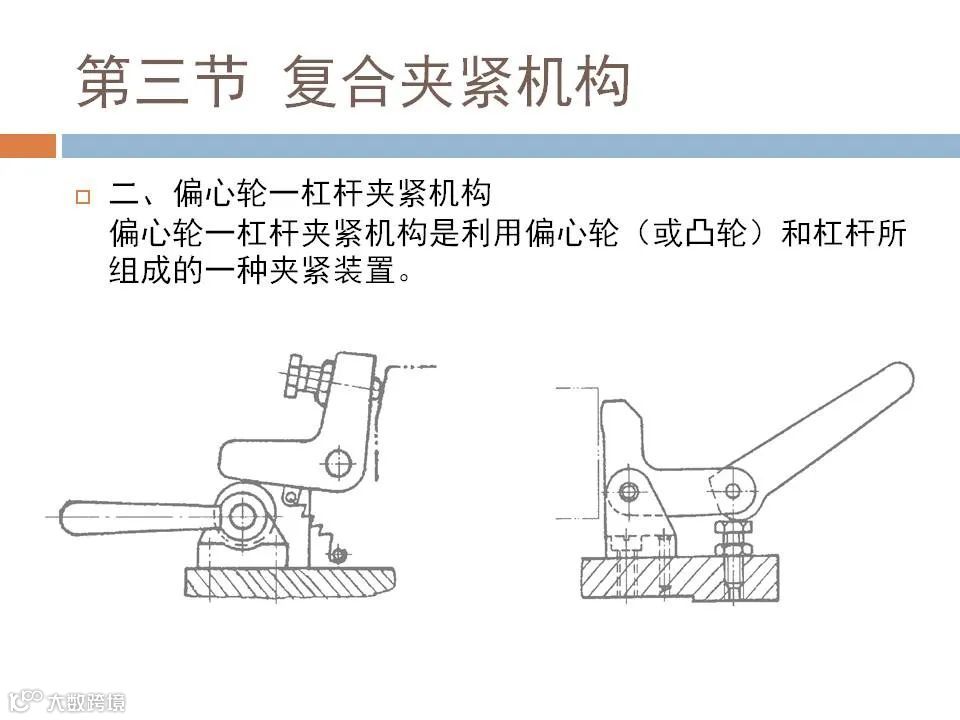 第三节 复合夹紧机构

二、偏心轮一杠杆夹紧机构
偏心轮一杠杆夹紧机构是利用偏心轮（或凸轮）和杠杆所组成的一种夹紧装置。

大数跨境