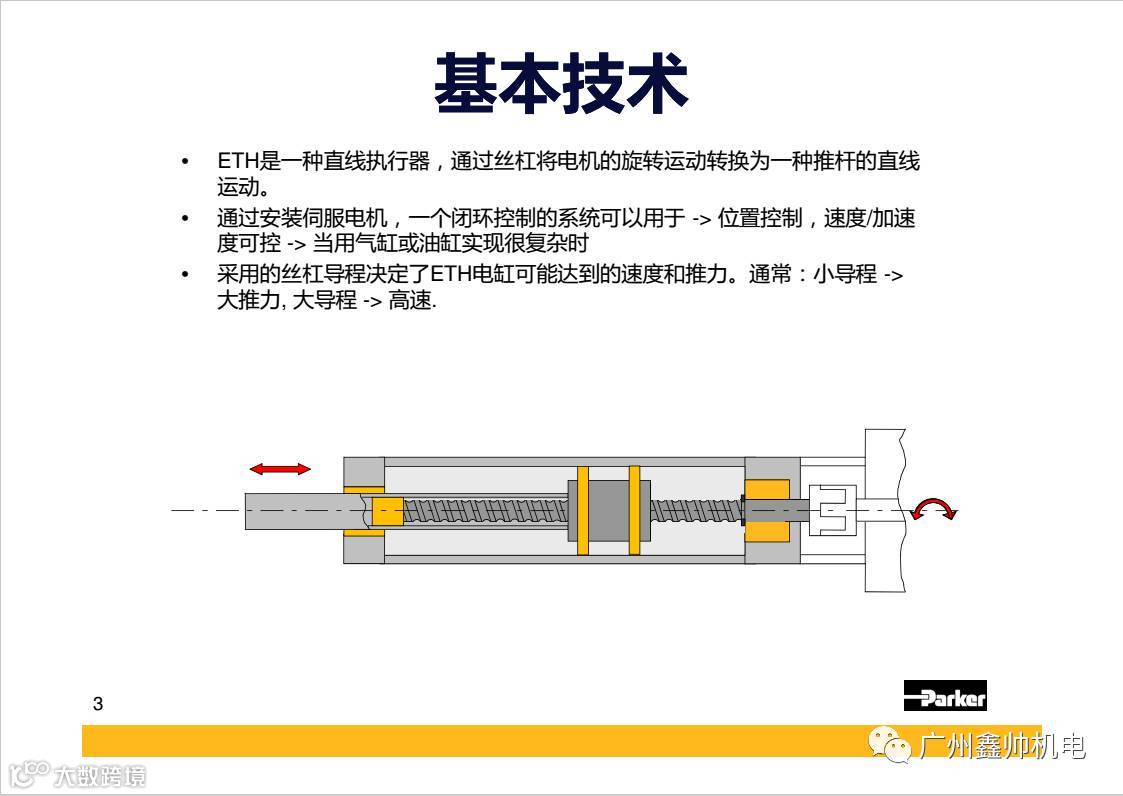 基本技术

• ETH是一种直线执行器，通过丝杠将电机的旋转运动转换为一种推杆的直线运动。

• 通过安装伺服电机，一个闭环控制的系统可以用于 -> 位置控制，速度/加速度可控 -> 当用气缸或油缸实现很复杂时

• 采用的丝杠导程决定了ETH电缸可能达到的速度和推力。通常：小导程 -> 大推力, 大导程 -> 高速.

3

Parker

广州鑫帅机电

大数跨境