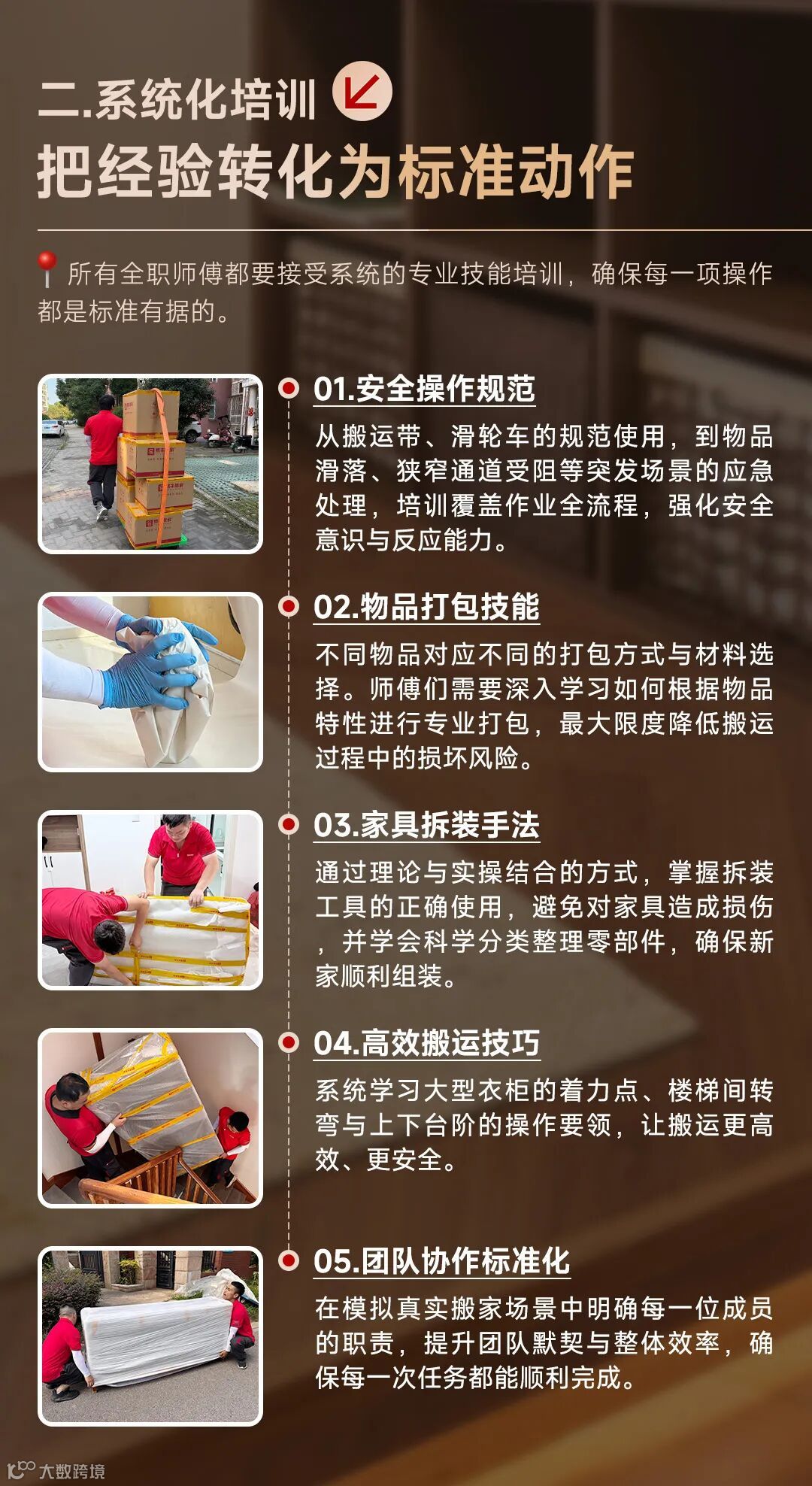 二.系统化培训

把经验转化为标准动作

所有全职师傅都要接受系统的专业技能培训，确保每一项操作都是标准有据的。

01.安全操作规范

从搬运带、滑轮车的规范使用，到物品滑落、狭窄通道受阻等突发场景的应急处理，培训覆盖作业全流程，强化安全意识与反应能力。

02.物品打包技能

不同物品对应不同的打包方式与材料选择。师傅们需要深入学习如何根据物品特性进行专业打包，最大限度降低搬运过程中的损坏风险。

03.家具拆装手法

通过理论与实操结合的方式，掌握拆装工具的正确使用，避免对家具造成损伤，并学会科学分类整理零部件，确保新家顺利组装。

04.高效搬运技巧

系统学习大型衣柜的着力点、楼梯间转弯与上下台阶的操作要领，让搬运更高效、更安全。

05.团队协作标准化

在模拟真实搬家场景中明确每一位成员的职责，提升团队默契与整体效率，确保每一次任务都能顺利完成。

大数跨境