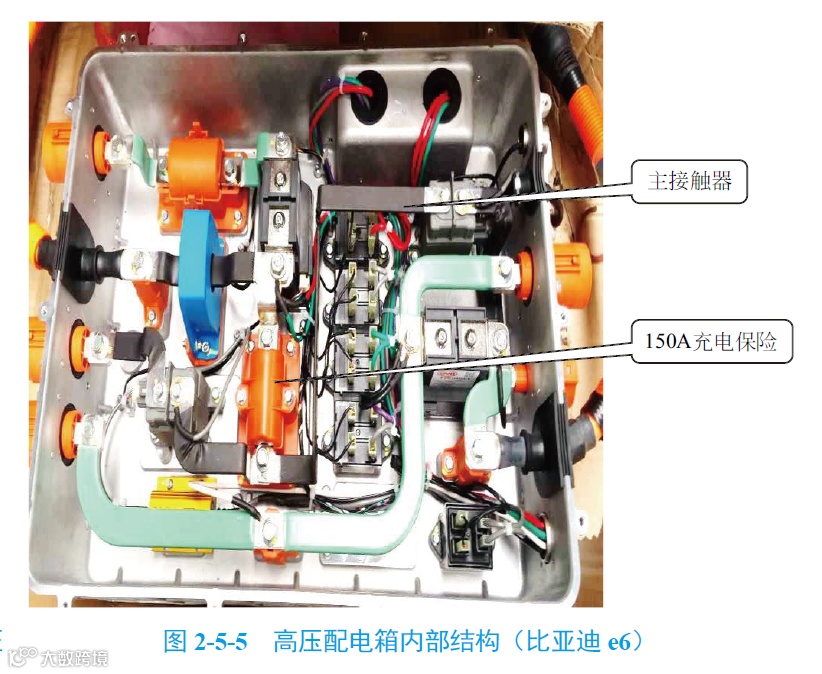 主接触器

150A充电保险

图 2-5-5　高压配电箱内部结构（比亚迪 e6）

大数跨境