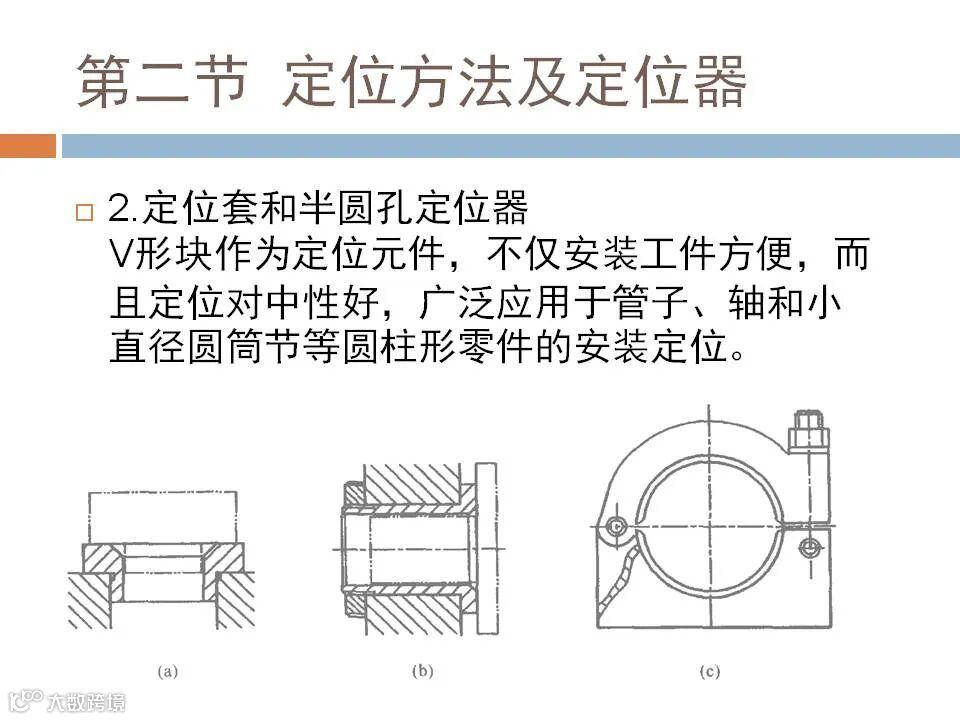 第二节 定位方法及定位器

□ 2.定位套和半圆孔定位器
V形块作为定位元件，不仅安装工件方便，而且定位对中性好，广泛应用于管子、轴和小直径圆筒节等圆柱形零件的安装定位。

(a)

(b)

(c)

大数跨境