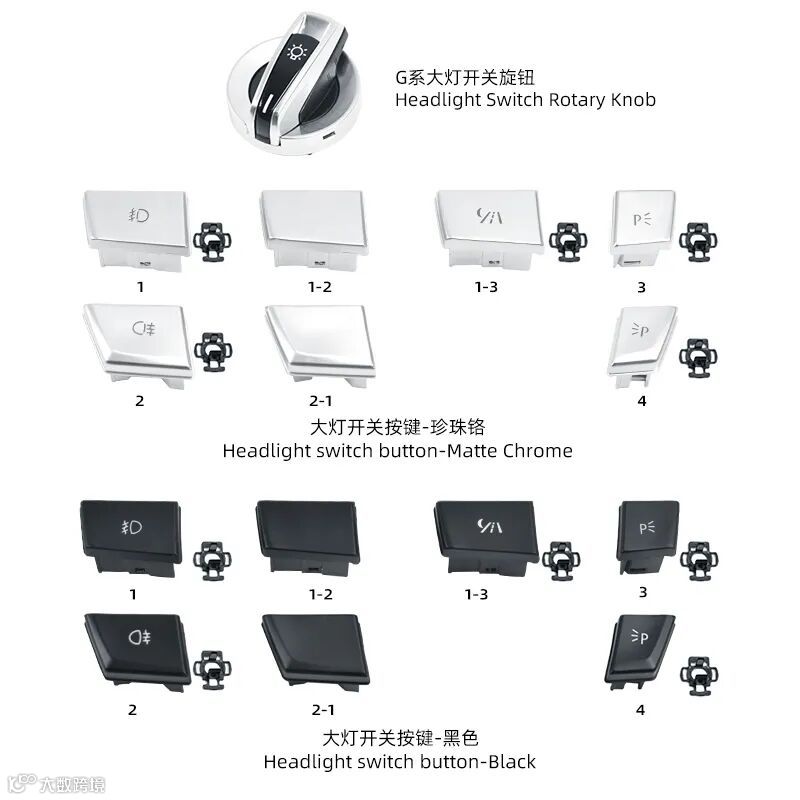 G系大灯开关旋钮
Headlight Switch Rotary Knob

1 1-2 1-3 3

2 2-1 4

大灯开关按键-珍珠铬
Headlight switch button-Matte Chrome

1 1-2 1-3 3

2 2-1 4

大灯开关按键-黑色
Headlight switch button-Black

大数跨境