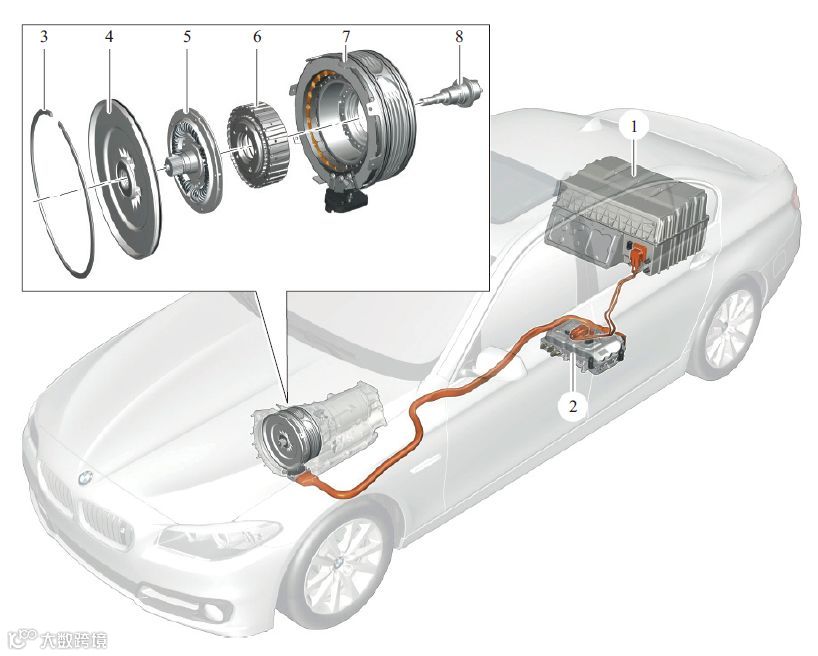 3
4
5
6
7
8
1
2
大数跨境