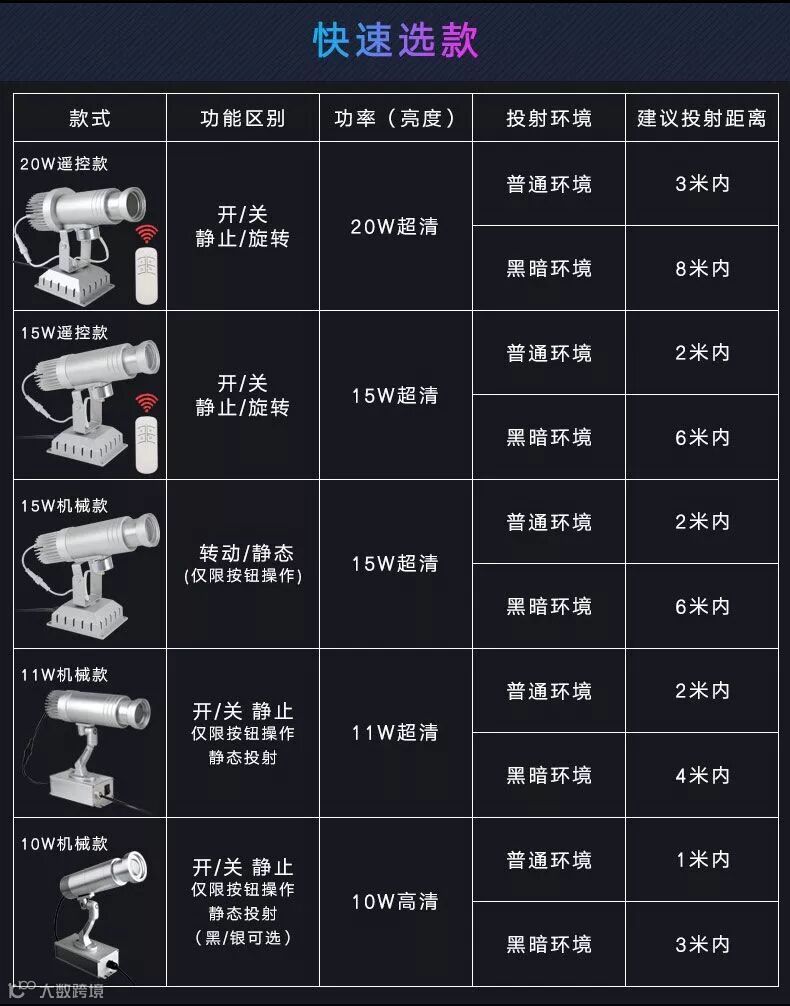 快速选款

| 款式 | 功能区别 | 功率（亮度） | 投射环境 | 建议投射距离 |
|---|---|---|---|---|
| 20W遥控款 | 开/关 静止/旋转 | 20W超清 | 普通环境 | 3米内 |
| | | | 黑暗环境 | 8米内 |
| 15W遥控款 | 开/关 静止/旋转 | 15W超清 | 普通环境 | 2米内 |
| | | | 黑暗环境 | 6米内 |
| 15W机械款 | 转动/静态 (仅限按钮操作) | 15W超清 | 普通环境 | 2米内 |
| | | | 黑暗环境 | 6米内 |
| 11W机械款 | 开/关 静止 仅限按钮操作 静态投射 | 11W超清 | 普通环境 | 2米内 |
| | | | 黑暗环境 | 4米内 |
| 10W机械款 | 开/关 静止 仅限按钮操作 静态投射 (黑/银可选) | 10W高清 | 普通环境 | 1米内 |
| | | | 黑暗环境 | 3米内 |

大数跨境