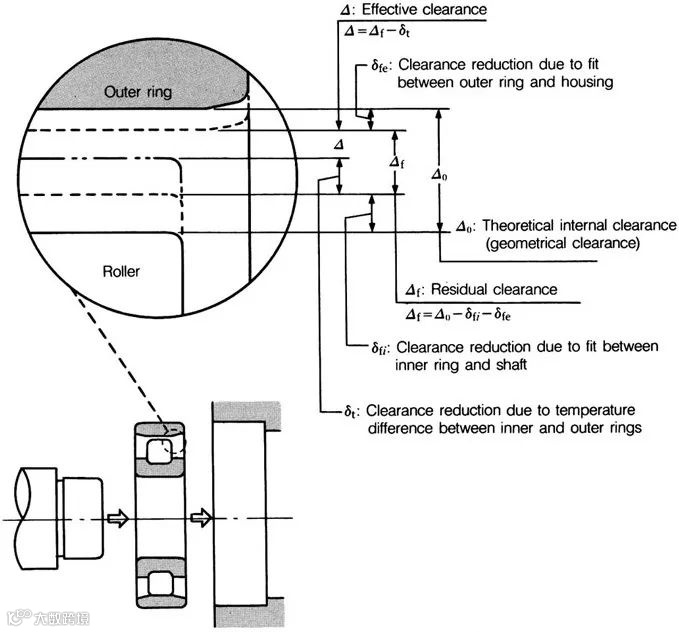 $\Delta$: Effective clearance
$\Delta = \Delta_f - \delta_t$

$\delta_{fe}$: Clearance reduction due to fit between outer ring and housing

Outer ring

$\Delta$

$\Delta_f$

$\Delta_0$

$\Delta_0$: Theoretical internal clearance (geometrical clearance)

Roller

$\Delta_f$: Residual clearance
$\Delta_f = \Delta_0 - \delta_{fi} - \delta_{fe}$

$\delta_{fi}$: Clearance reduction due to fit between inner ring and shaft

$\delta_t$: Clearance reduction due to temperature difference between inner and outer rings

大数跨境