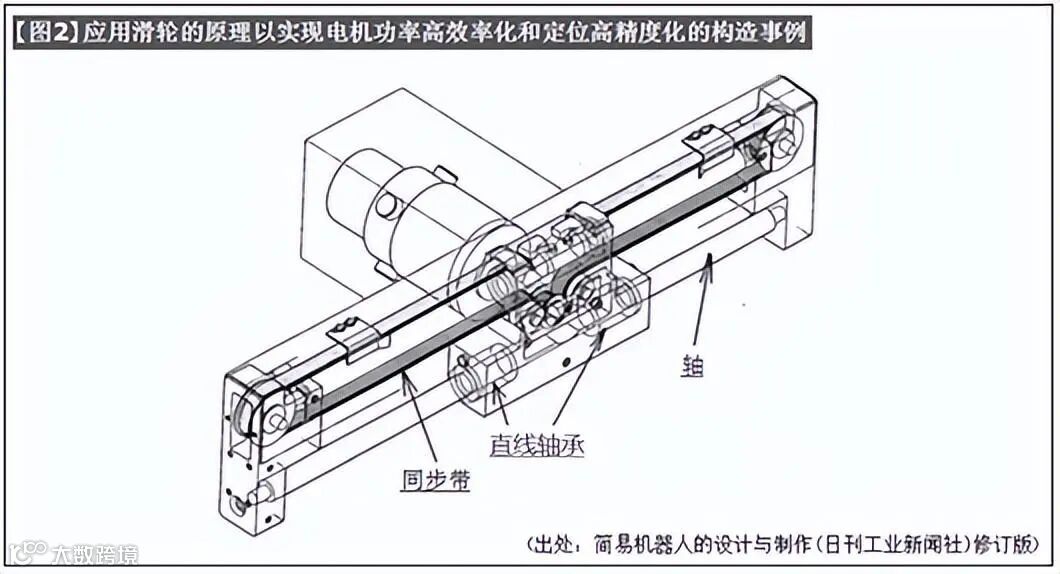 【图2】应用滑轮的原理以实现电机功率高效率化和定位高精度化的构造事例

轴

直线轴承

同步带

（出处：简易机器人的设计与制作（日刊工业新闻社）修订版）

大数跨境