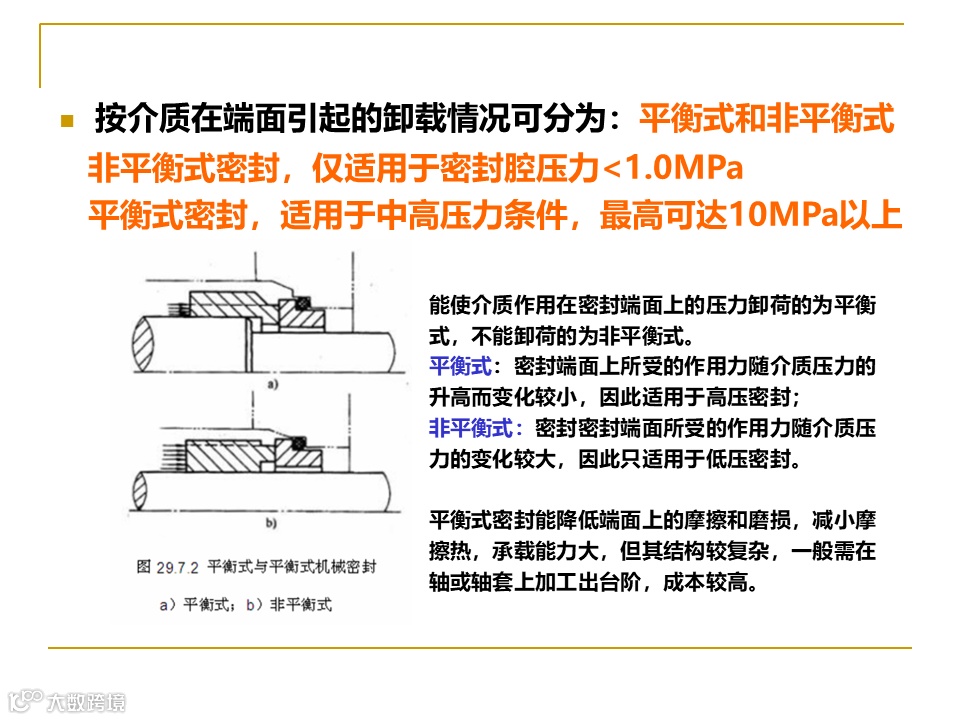 按介质在端面引起的卸载情况可分为：平衡式和非平衡式
非平衡式密封，仅适用于密封腔压力<1.0MPa
平衡式密封，适用于中高压力条件，最高可达10MPa以上

a)

b)

图 29.7.2 平衡式与平衡式机械密封
a）平衡式；b）非平衡式

能使介质作用在密封端面上的压力卸荷的为平衡式，不能卸荷的为非平衡式。
平衡式：密封端面上所受的作用力随介质压力的升高而变化较小，因此适用于高压密封；
非平衡式：密封密封端面所受的作用力随介质压力的变化较大，因此只适用于低压密封。

平衡式密封能降低端面上的摩擦和磨损，减小摩擦热，承载能力大，但其结构较复杂，一般需在轴或轴套上加工出台阶，成本较高。

大数跨境