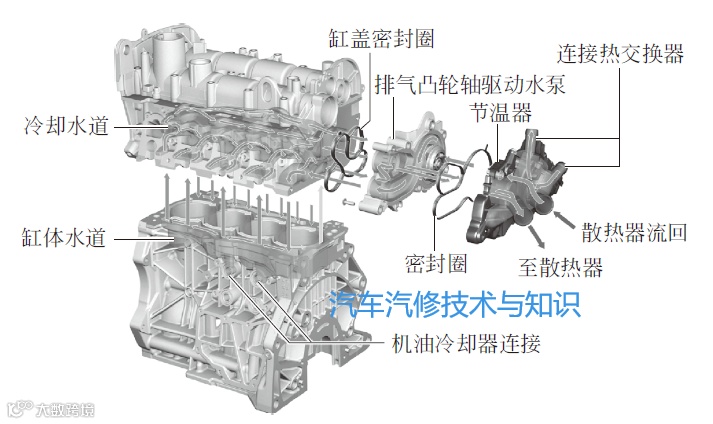 缸盖密封圈
连接热交换器
排气凸轮轴驱动水泵
节温器
冷却水道
缸体水道
散热器流回
密封圈
至散热器
汽车汽修技术与知识
机油冷却器连接
大数跨境