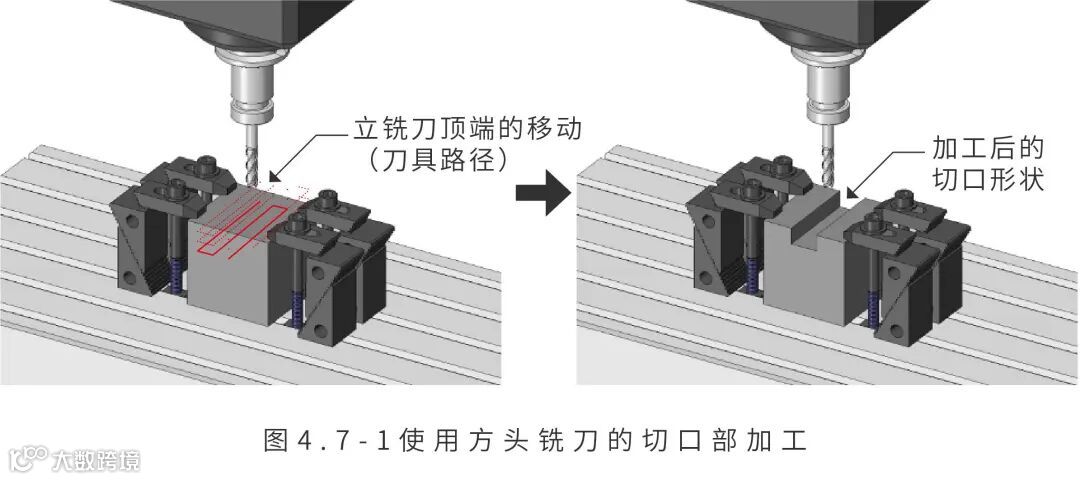 立铣刀顶端的移动
（刀具路径）

加工后的
切口形状

图4.7-1使用方头铣刀的切口部加工

大数跨境