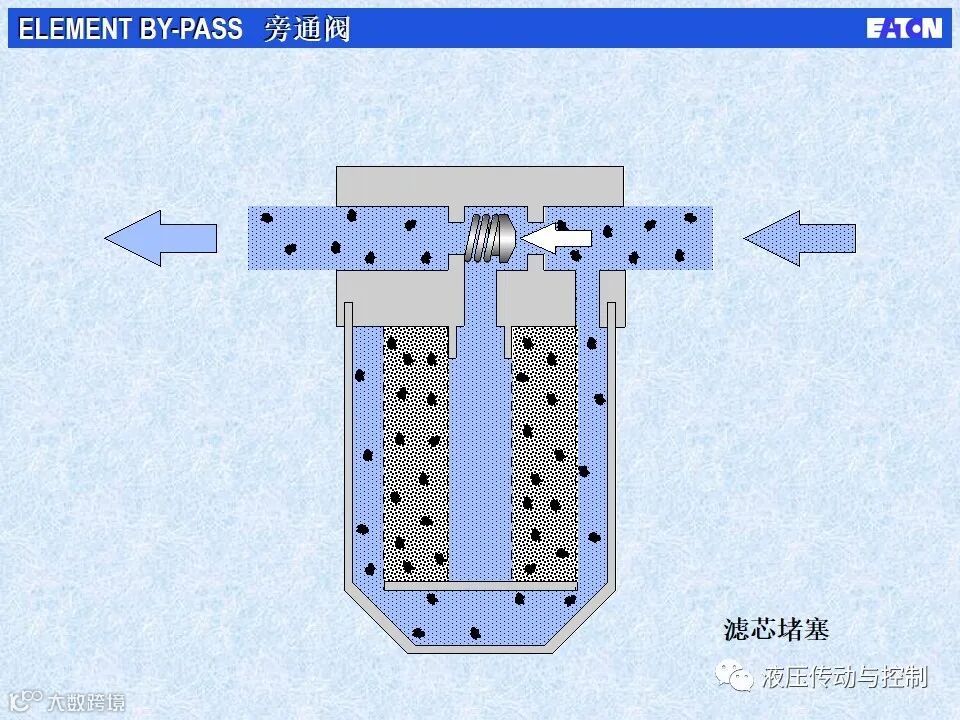 ELEMENT BY-PASS 旁通阀

EATON

滤芯堵塞

液压传动与控制

大数跨境