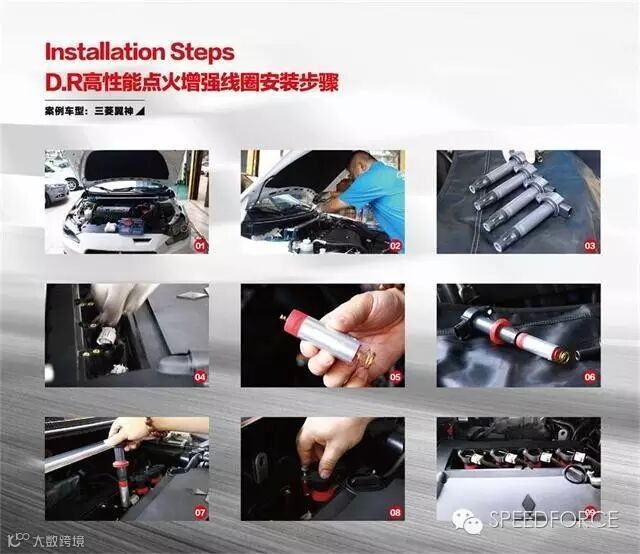 Installation Steps
D.R高性能点火增强线圈安装步骤

案例车型：三菱翼神

01

02

03

04

05

06

07

08

09

SPEEDFORCE

大数跨境