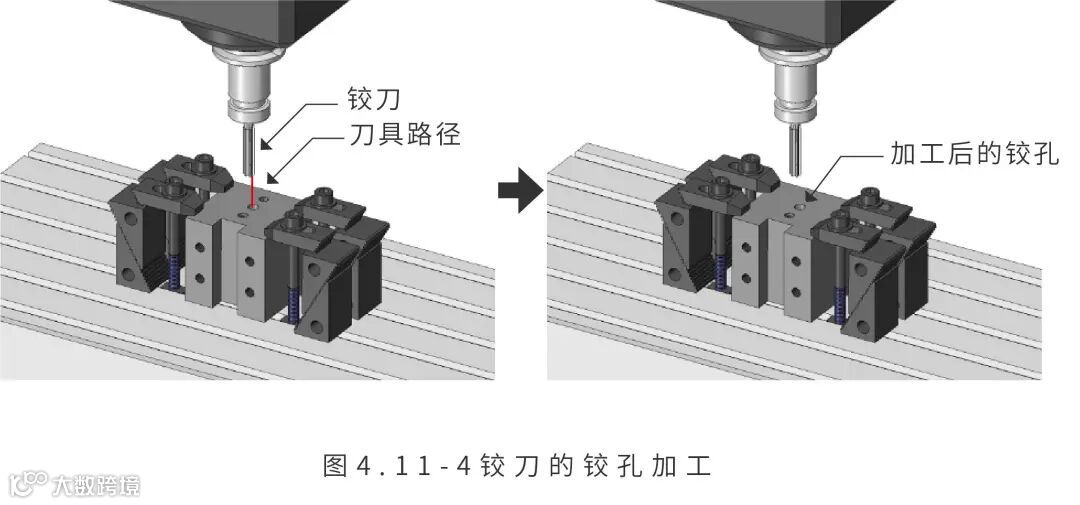 铰刀
刀具路径

加工后的铰孔

图4.11-4铰刀的铰孔加工

大数跨境