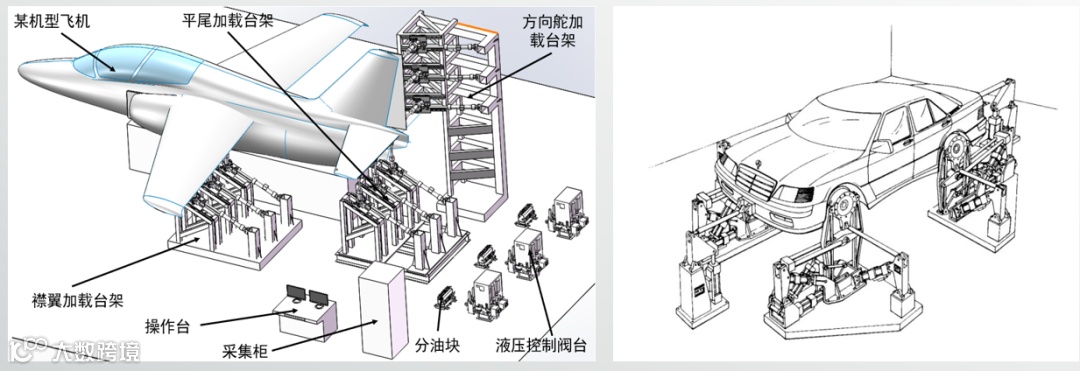 某机型飞机

平尾加载台架

方向舵加载台架

襟翼加载台架

操作台

采集柜

分油块

液压控制阀台

大数跨境