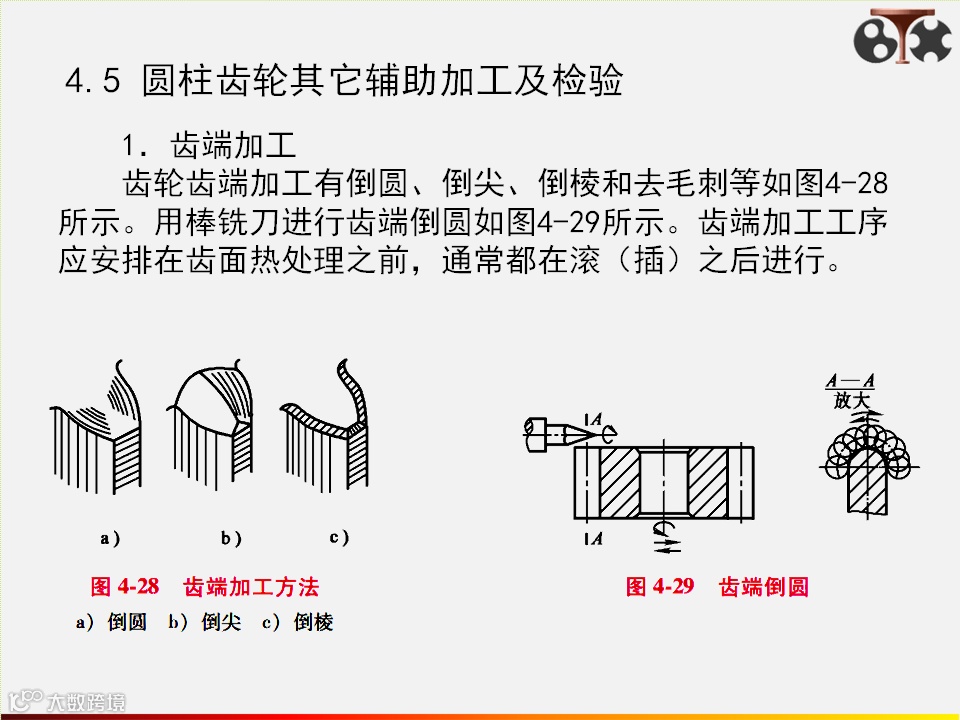 4.5 圆柱齿轮其它辅助加工及检验

1. 齿端加工

齿轮齿端加工有倒圆、倒尖、倒棱和去毛刺等如图4-28所示。用棒铣刀进行齿端倒圆如图4-29所示。齿端加工工序应安排在齿面热处理之前，通常都在滚（插）之后进行。

a) b) c)

图 4-28 齿端加工方法

a) 倒圆 b) 倒尖 c) 倒棱

A A

A—A
放大

图 4-29 齿端倒圆

大数跨境