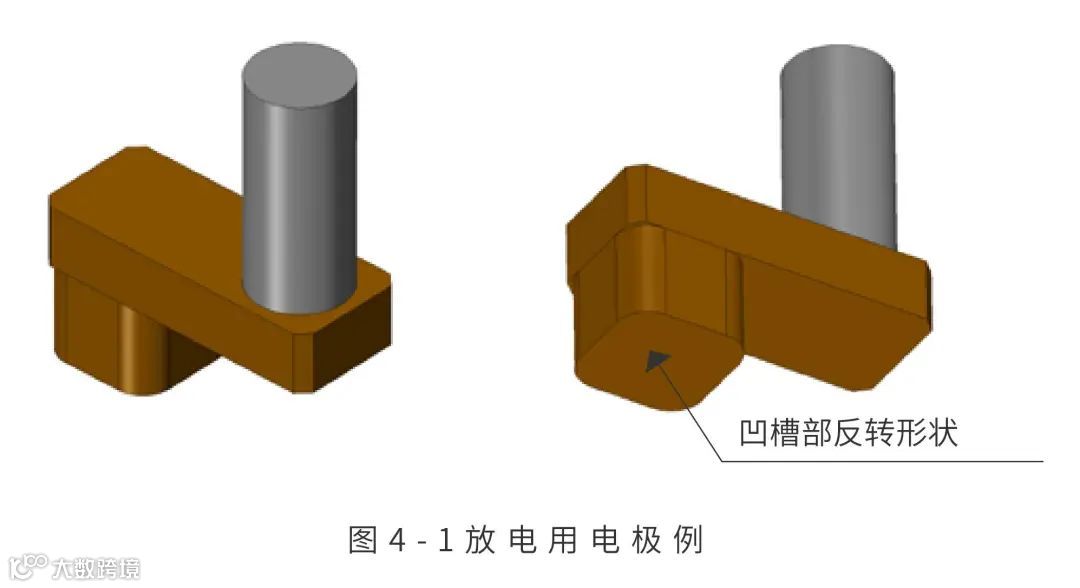 凹槽部反转形状

图 4 - 1 放 电 用 电 极 例

大数跨境