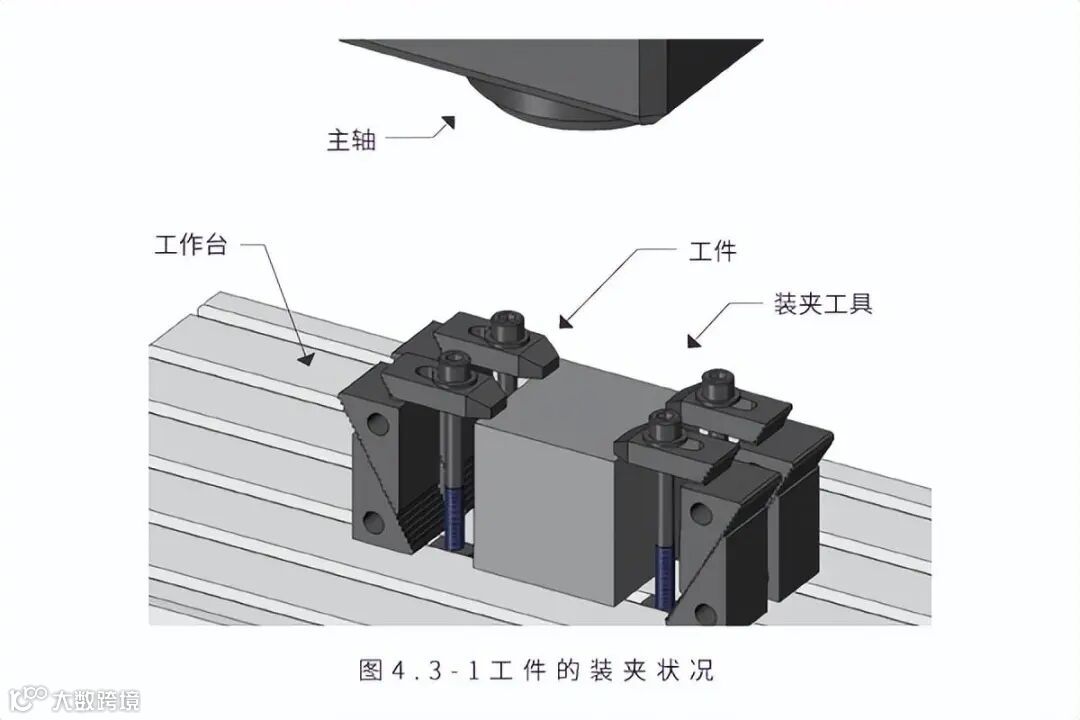 主轴

工作台

工件

装夹工具

图4.3-1工件的装夹状况

大数跨境