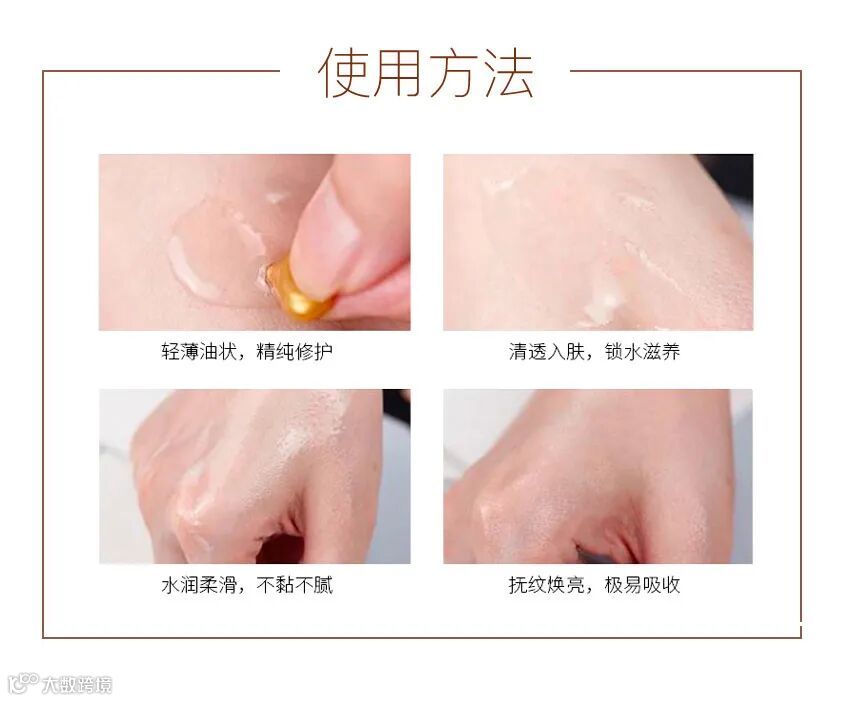 使用方法

轻薄油状，精纯修护

清透入肤，锁水滋养

水润柔滑，不黏不腻

抚纹焕亮，极易吸收

大数跨境