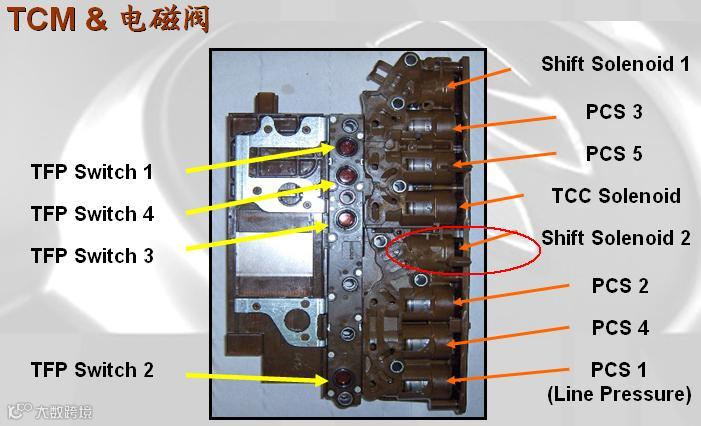 TCM & 电磁阀

TFP Switch 1

TFP Switch 4

TFP Switch 3

TFP Switch 2

Shift Solenoid 1

PCS 3

PCS 5

TCC Solenoid

Shift Solenoid 2

PCS 2

PCS 4

PCS 1 (Line Pressure)

大数跨境