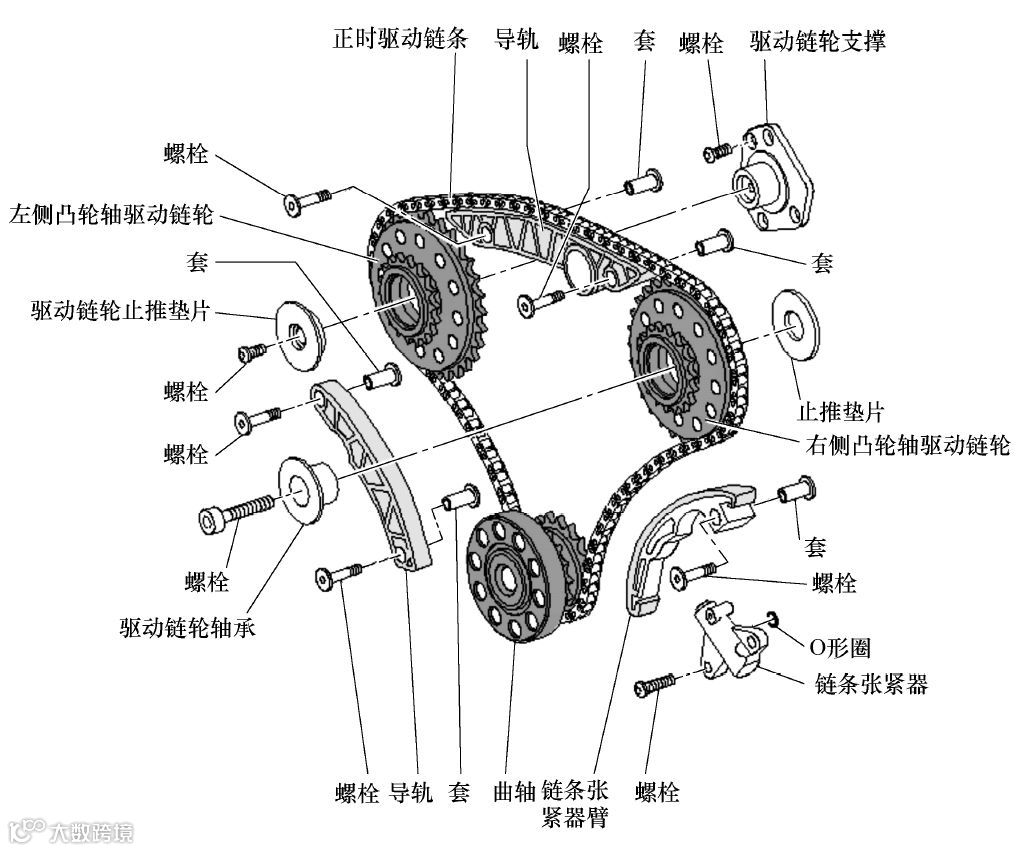 正时驱动链条 导轨 螺栓 套 螺栓 驱动链轮支撑

螺栓

左侧凸轮轴驱动链轮

套

驱动链轮止推垫片

螺栓

螺栓

螺栓

驱动链轮轴承

套

止推垫片

右侧凸轮轴驱动链轮

套

螺栓

O形圈

链条张紧器

螺栓 导轨 套 曲轴 链条张紧器臂 螺栓

大数跨境