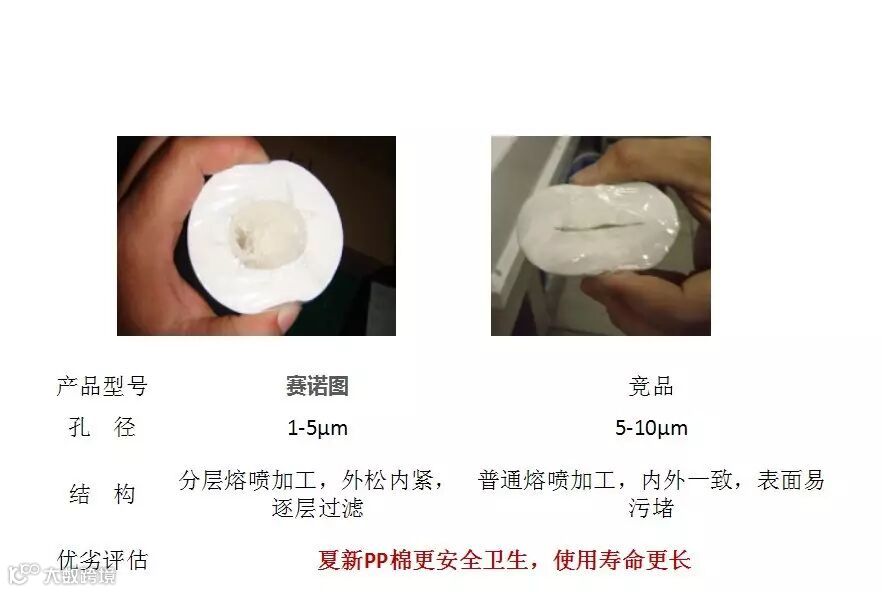 | 产品型号 | 赛诺图 | 竞品 |
|---|---|---|
| 孔 径 | 1-5μm | 5-10μm |
| 结 构 | 分层熔喷加工，外松内紧，逐层过滤 | 普通熔喷加工，内外一致，表面易污堵 |
| 优劣评估 | 夏新PP棉更安全卫生，使用寿命更长 | |

大数跨境