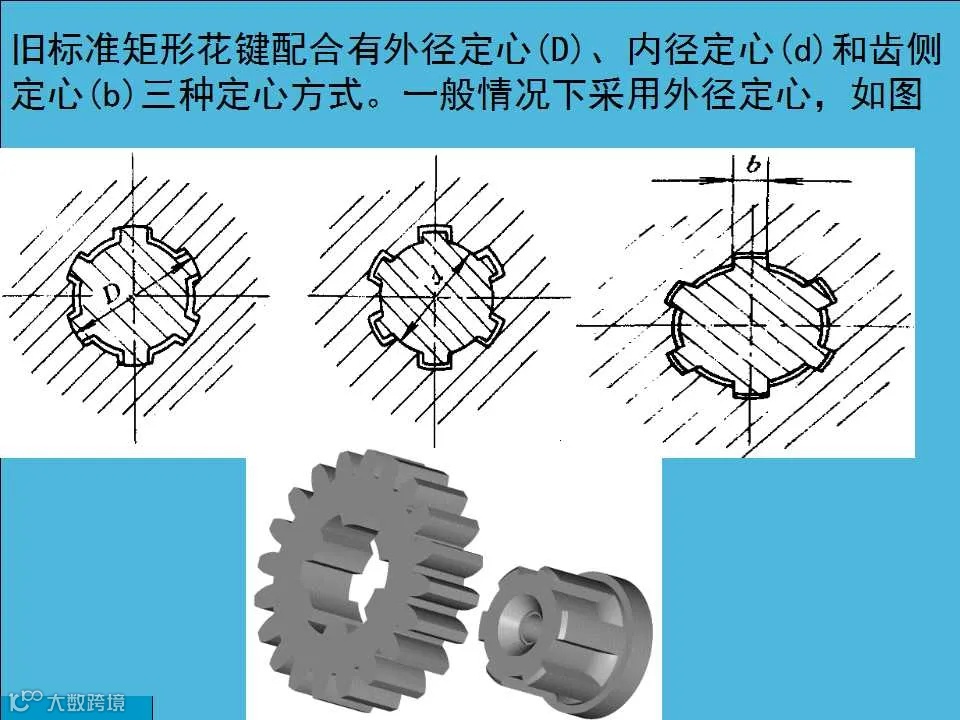 旧标准矩形花键配合有外径定心(D)、内径定心(d)和齿侧定心(b)三种定心方式。一般情况下采用外径定心，如图

D

d

b

大数跨境