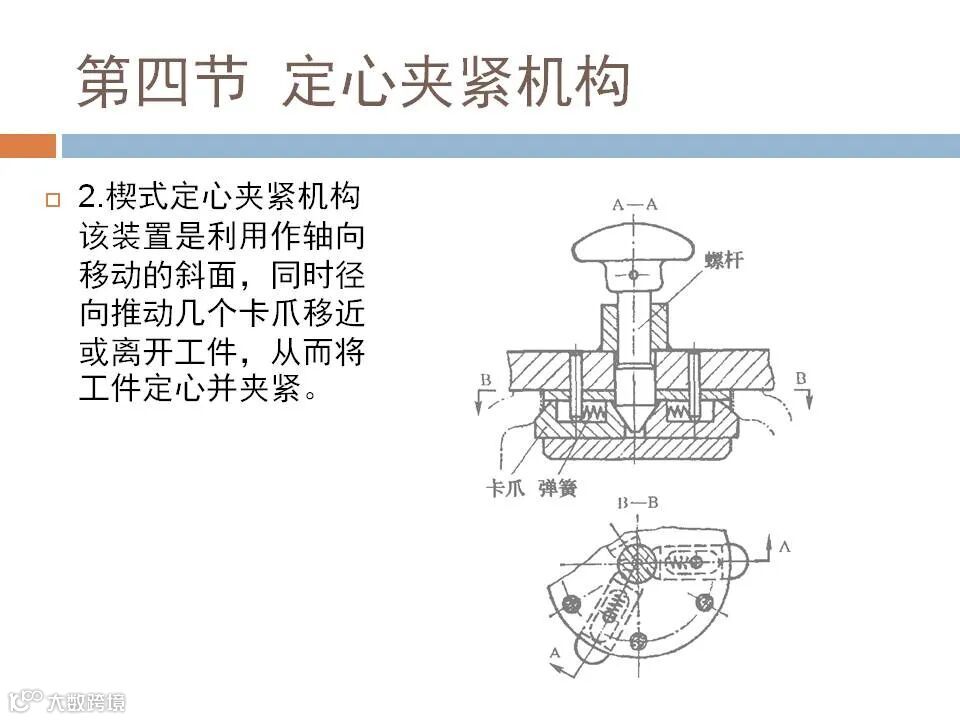 第四节 定心夹紧机构

2.楔式定心夹紧机构 该装置是利用作轴向移动的斜面，同时径向推动几个卡爪移近或离开工件，从而将工件定心并夹紧。

A—A
螺杆
B
B
卡爪 弹簧
B—B
A
A

大数跨境