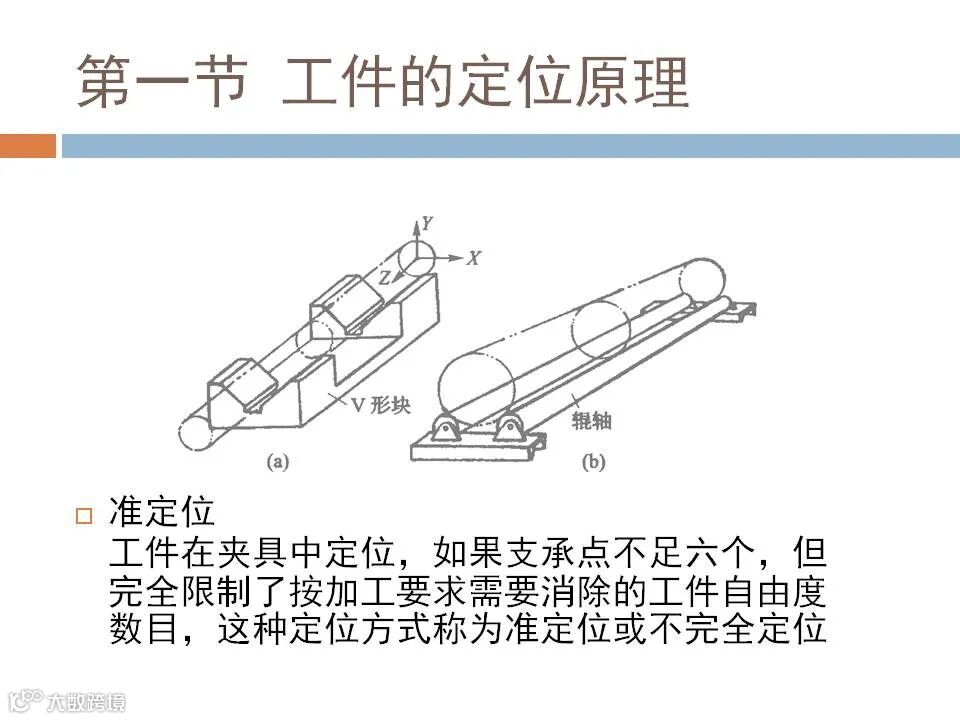 第一节 工件的定位原理

Y
X
Z
V 形块
(a)
辊轴
(b)

□ 准定位
工件在夹具中定位，如果支承点不足六个，但完全限制了按加工要求需要消除的工件自由度数目，这种定位方式称为准定位或不完全定位

大数跨境