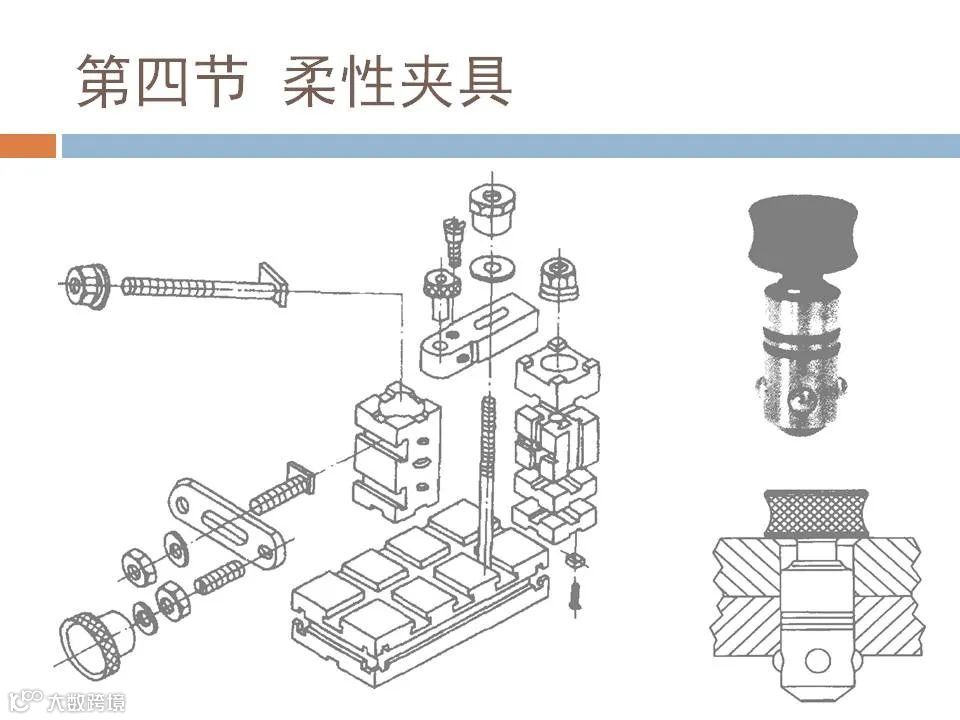 第四节 柔性夹具

大数跨境