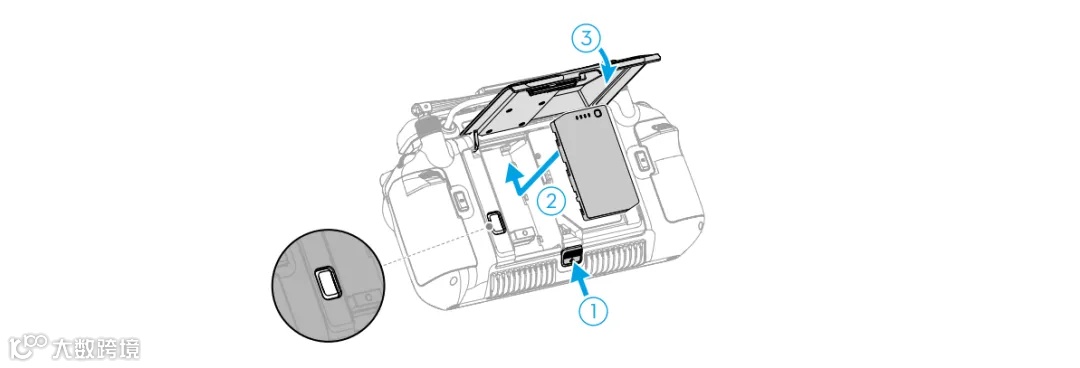 3
2
1
大数跨境