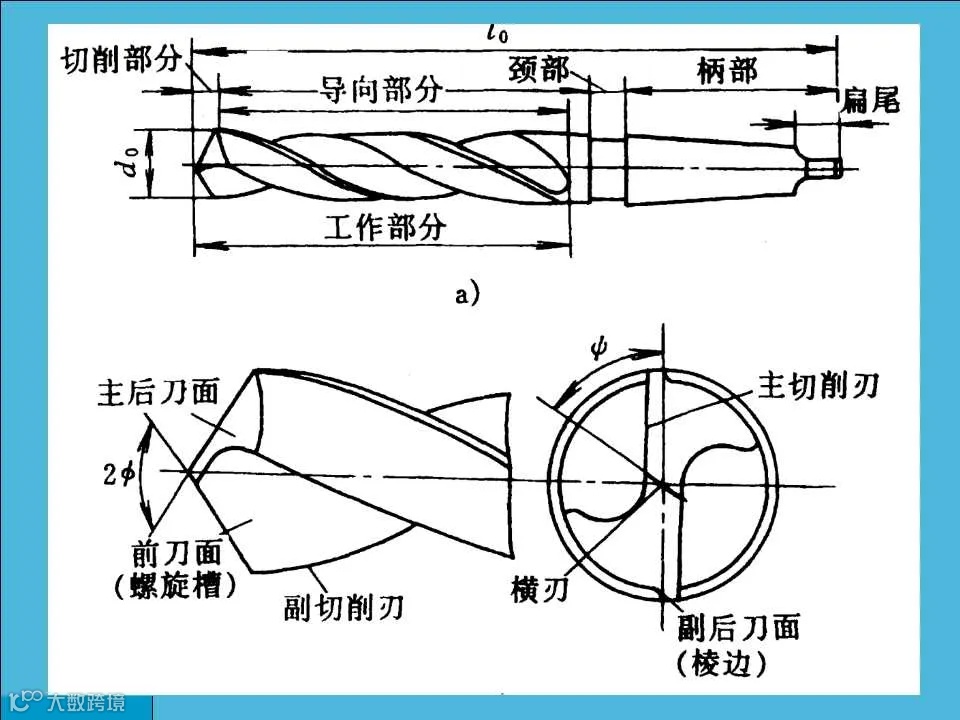 $l_0$

切削部分

导向部分

颈部

柄部

扁尾

$d_0$

工作部分

a)

主后刀面

$2\phi$

前刀面
(螺旋槽)

副切削刃

$\psi$

主切削刃

横刃

副后刀面
(棱边)

大数跨境