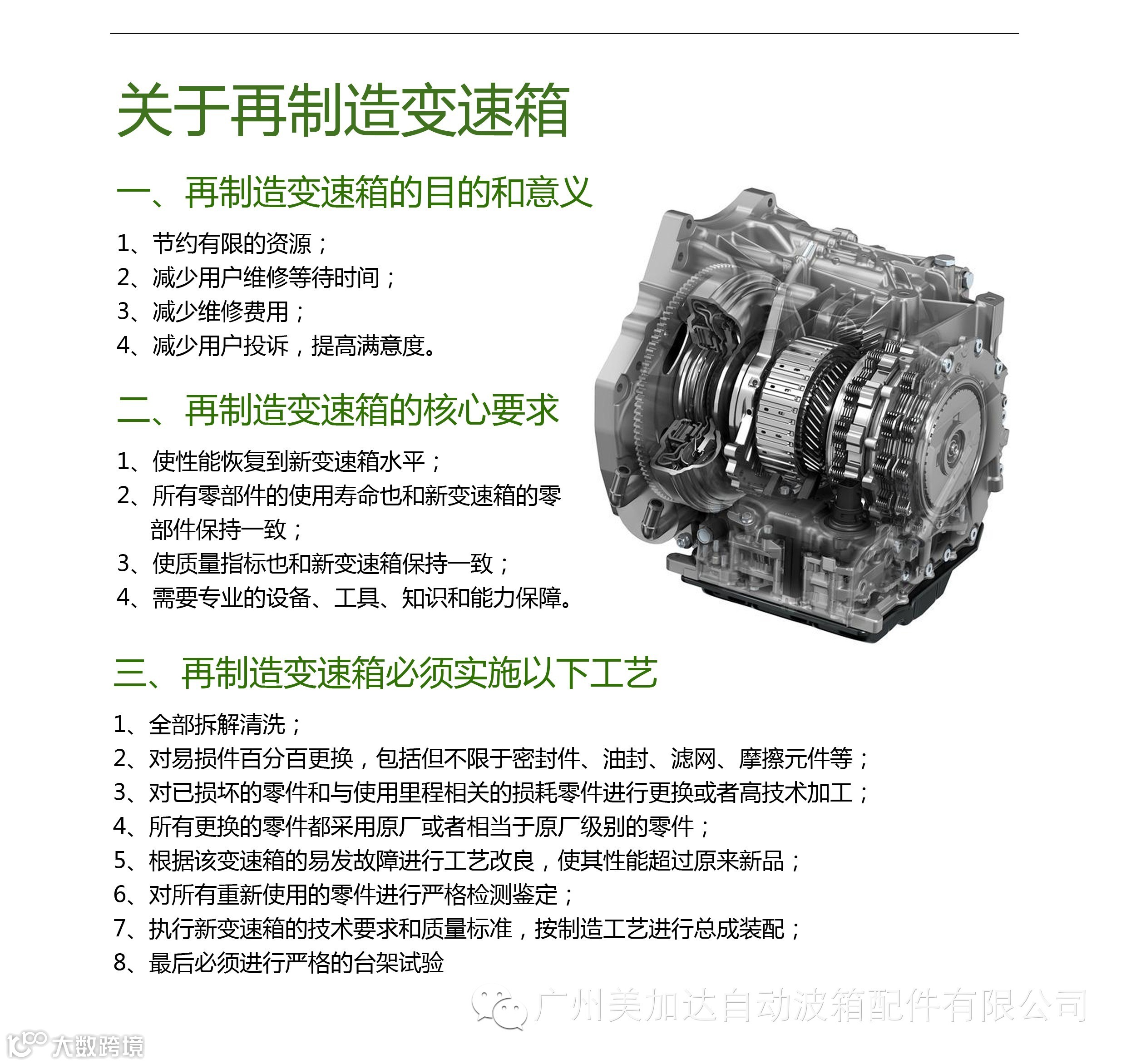 关于再制造变速箱

一、再制造变速箱的目的和意义

1、节约有限的资源；
2、减少用户维修等待时间；
3、减少维修费用；
4、减少用户投诉，提高满意度。

二、再制造变速箱的核心要求

1、使性能恢复到新变速箱水平；
2、所有零部件的使用寿命也和新变速箱的零部件保持一致；
3、使质量指标也和新变速箱保持一致；
4、需要专业的设备、工具、知识和能力保障。

三、再制造变速箱必须实施以下工艺

1、全部拆解清洗；
2、对易损件百分百更换，包括但不限于密封件、油封、滤网、摩擦元件等；
3、对已损坏的零件和与使用里程相关的损耗零件进行更换或者高技术加工；
4、所有更换的零件都采用原厂或者相当于原厂级别的零件；
5、根据该变速箱的易发故障进行工艺改良，使其性能超过原来新品；
6、对所有重新使用的零件进行严格检测鉴定；
7、执行新变速箱的技术要求和质量标准，按制造工艺进行总成装配；
8、最后必须进行严格的台架试验

广州美加达自动波箱配件有限公司

大数跨境