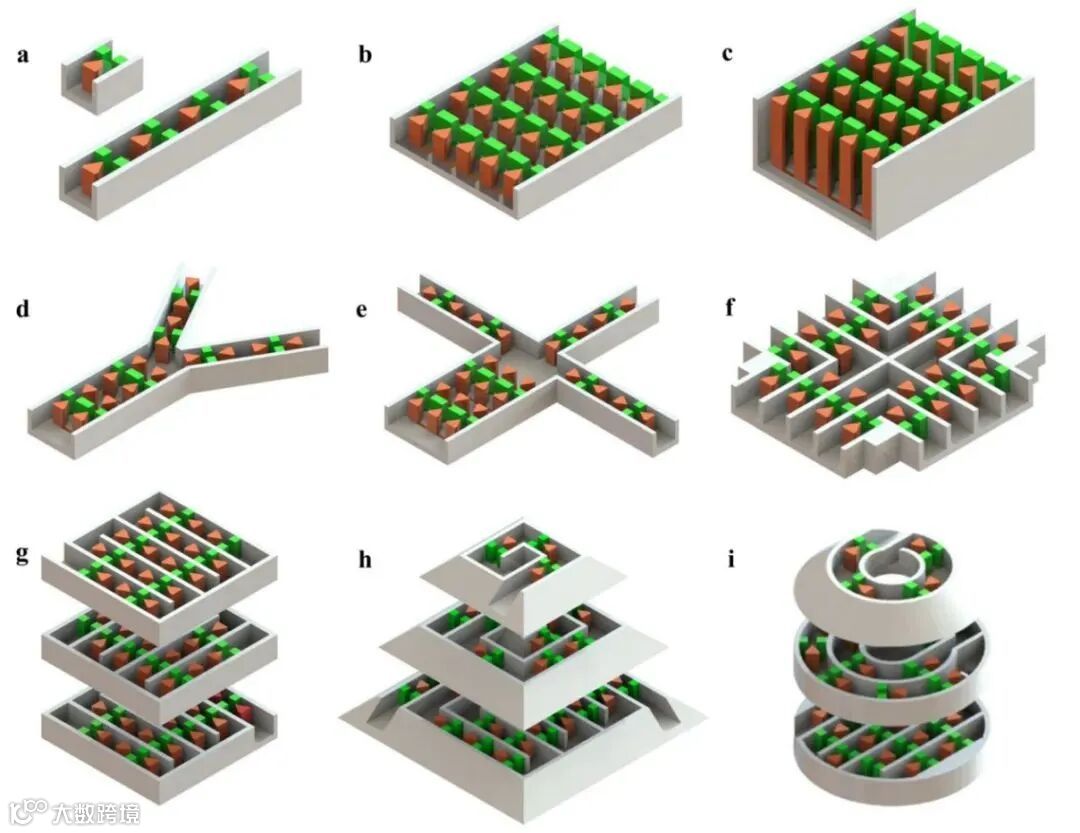 a
b
c
d
e
f
g
h
i
大数跨境