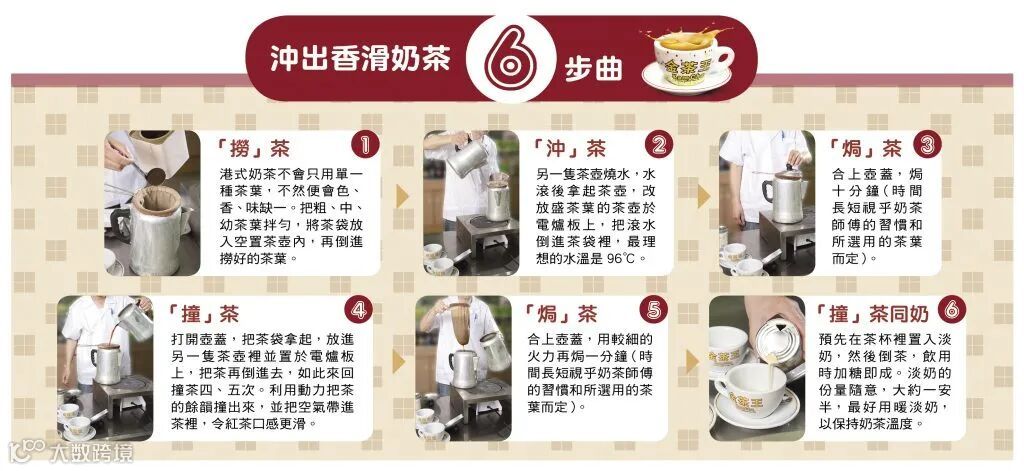 沖出香滑奶茶 6 步曲

金茶王

「撈」茶 1
港式奶茶不會只用單一種茶葉，不然便會色、香、味缺一。把粗、中、幼茶葉拌勻，將茶袋放入空置茶壺內，再倒進撈好的茶葉。

「沖」茶 2
另一隻茶壺燒水，水滾後拿起茶壺，改放盛茶葉的茶壺於電爐板上，把滾水倒進茶袋裡，最理想的水溫是 96°C。

「焗」茶 3
合上壺蓋，焗十分鐘（時間長短視乎奶茶師傅的習慣和所選用的茶葉而定）。

「撞」茶 4
打開壺蓋，把茶袋拿起，放進另一隻茶壺裡並置於電爐板上，把茶再倒進去，如此來回撞茶四、五次。利用動力把茶的餘韻撞出來，並把空氣帶進茶裡，令紅茶口感更滑。

「焗」茶 5
合上壺蓋，用較細的火力再焗一分鐘（時間長短視乎奶茶師傅的習慣和所選用的茶葉而定）。

「撞」茶同奶 6
預先在茶杯裡置入淡奶，然後倒茶，飲用時加糖即成。淡奶的份量隨意，大約一安半，最好用暖淡奶，以保持奶茶溫度。

金茶王

大数跨境