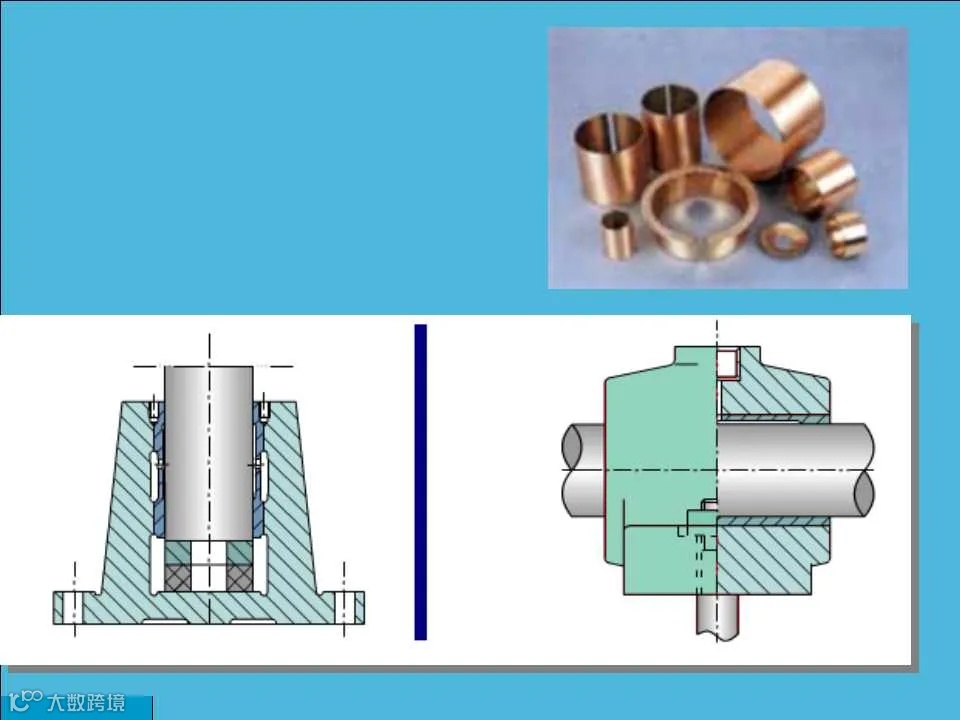 大数跨境