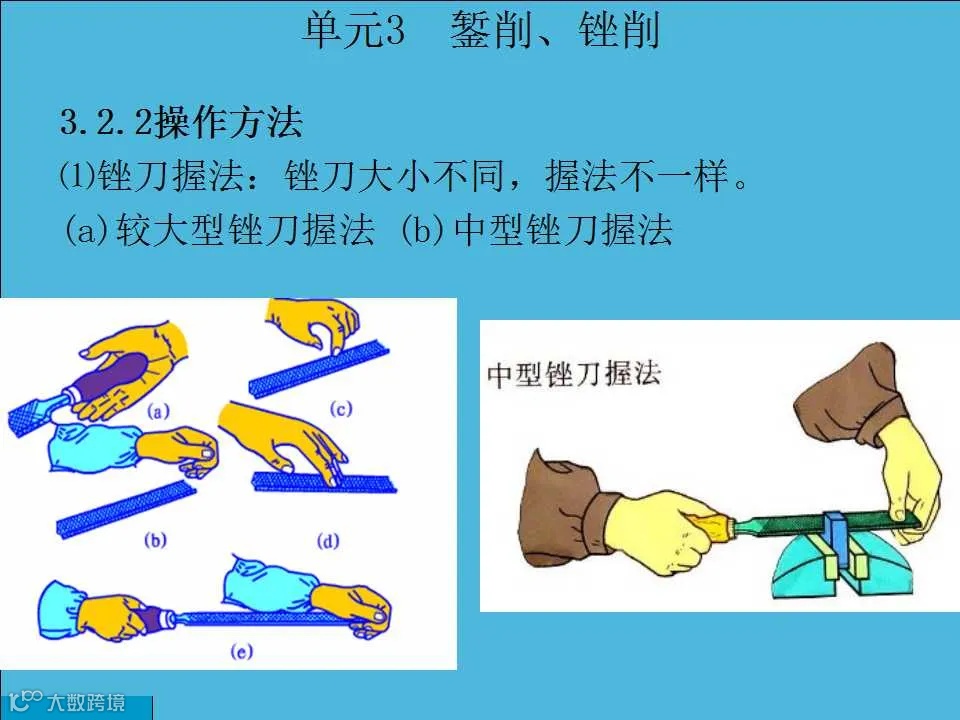 单元3　錾削、锉削

3.2.2操作方法

⑴锉刀握法：锉刀大小不同，握法不一样。

(a)较大型锉刀握法 (b)中型锉刀握法

(a)

(c)

(b)

(d)

(e)

中型锉刀握法

大数跨境