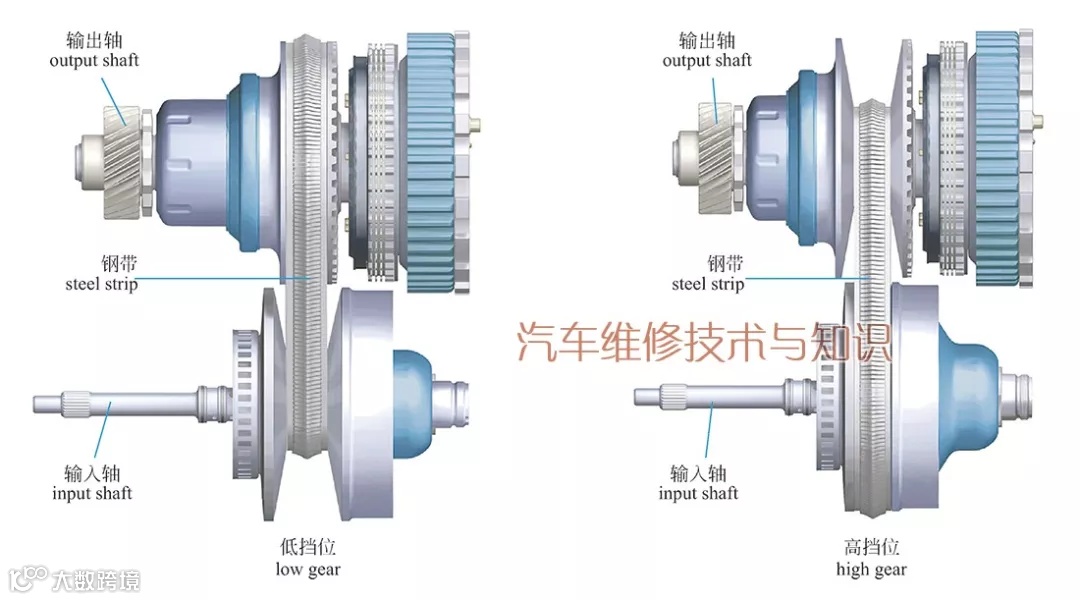 输出轴
output shaft

钢带
steel strip

输入轴
input shaft

低挡位
low gear

输出轴
output shaft

钢带
steel strip

输入轴
input shaft

高挡位
high gear

汽车维修技术与知识

大数跨境