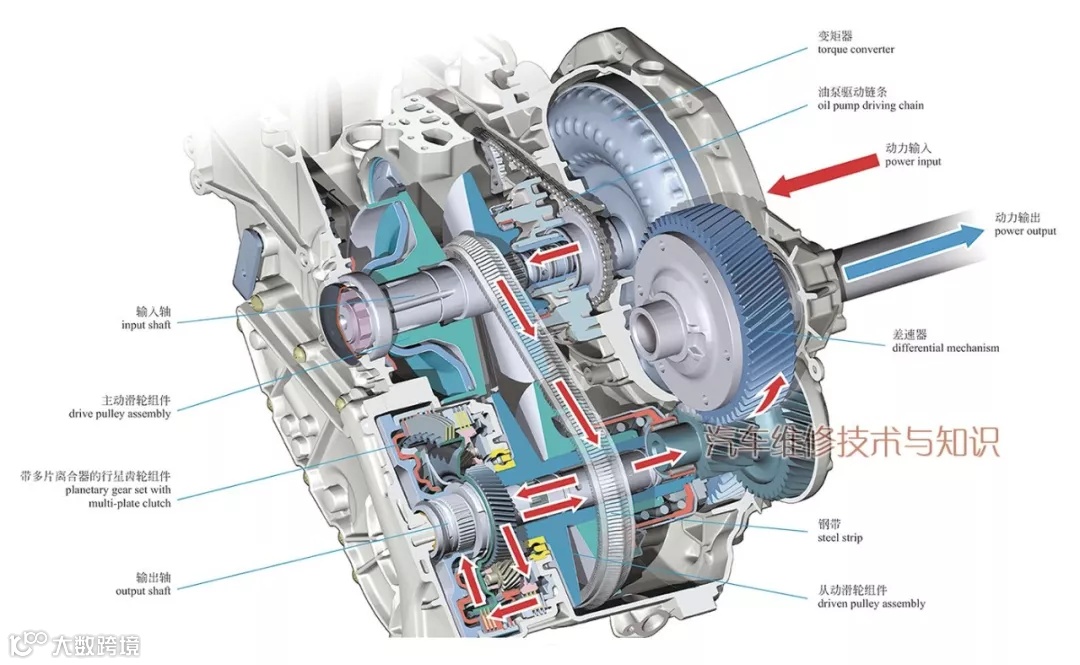 变矩器
torque converter

油泵驱动链条
oil pump driving chain

动力输入
power input

动力输出
power output

输入轴
input shaft

差速器
differential mechanism

主动滑轮组件
drive pulley assembly

汽车维修技术与知识

带多片离合器的行星齿轮组件
planetary gear set with multi-plate clutch

钢带
steel strip

输出轴
output shaft

从动滑轮组件
driven pulley assembly

大数跨境