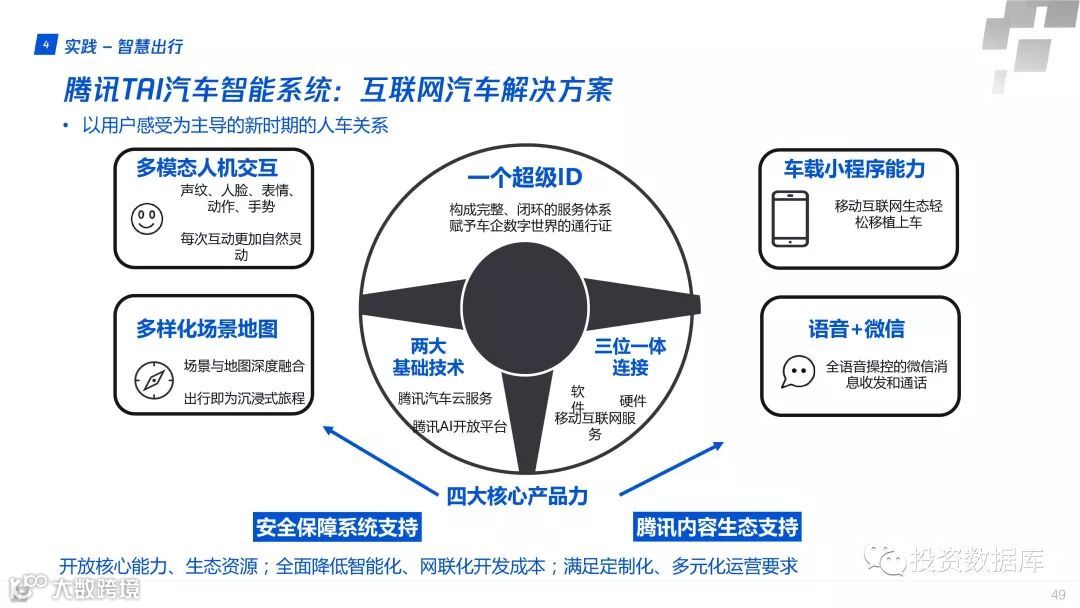 4 实践 – 智慧出行

腾讯TAI汽车智能系统：互联网汽车解决方案

• 以用户感受为主导的新时期的人车关系

多模态人机交互
声纹、人脸、表情、动作、手势
每次互动更加自然灵动

多样化场景地图
场景与地图深度融合
出行即为沉浸式旅程

一个超级ID
构成完整、闭环的服务体系
赋予车企数字世界的通行证

两大基础技术
腾讯汽车云服务
腾讯AI开放平台

三位一体连接
软件
硬件
移动互联网服务

车载小程序能力
移动互联网生态轻松移植上车

语音+微信
全语音操控的微信消息收发和通话

四大核心产品力

安全保障系统支持

腾讯内容生态支持

开放核心能力、生态资源；全面降低智能化、网联化开发成本；满足定制化、多元化运营要求

大数跨境

投资数据库

49