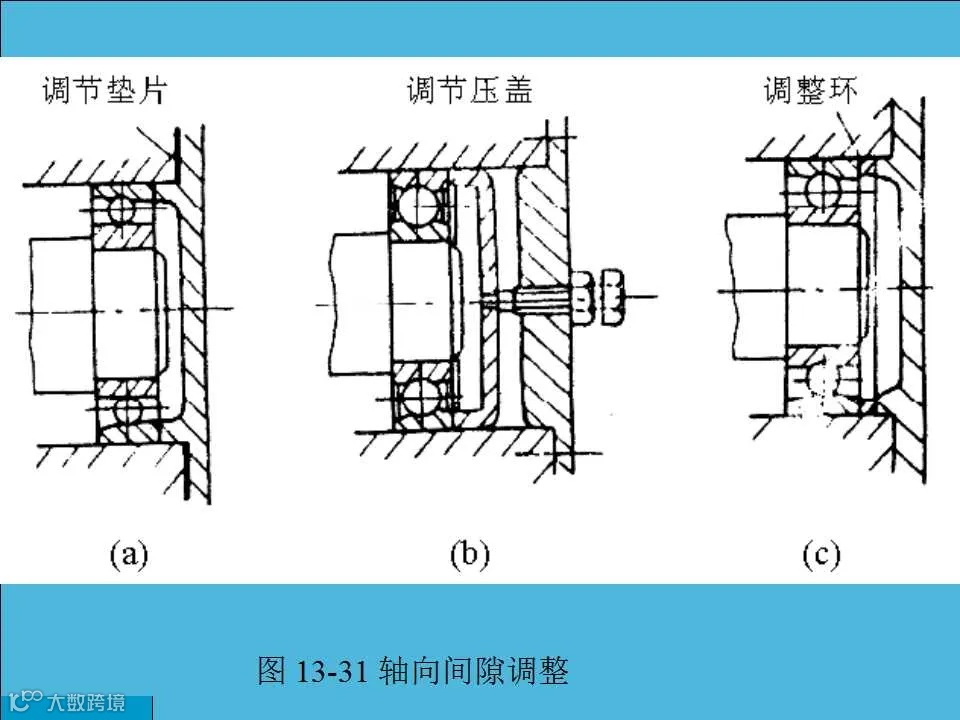 调节垫片

调节压盖

调整环

(a)

(b)

(c)

图 13-31 轴向间隙调整

大数跨境