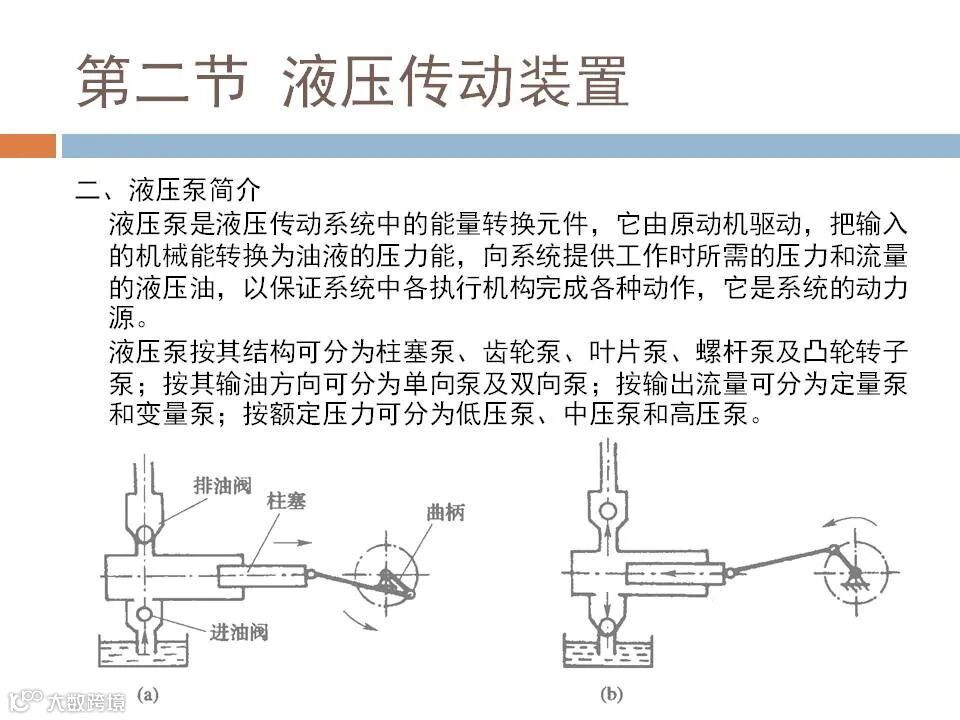 第二节 液压传动装置

二、液压泵简介

液压泵是液压传动系统中的能量转换元件，它由原动机驱动，把输入的机械能转换为油液的压力能，向系统提供工作时所需的压力和流量的液压油，以保证系统中各执行机构完成各种动作，它是系统的动力源。

液压泵按其结构可分为柱塞泵、齿轮泵、叶片泵、螺杆泵及凸轮转子泵；按其输油方向可分为单向泵及双向泵；按输出流量可分为定量泵和变量泵；按额定压力可分为低压泵、中压泵和高压泵。

排油阀
柱塞
曲柄
进油阀
(a)
(b)

大数跨境